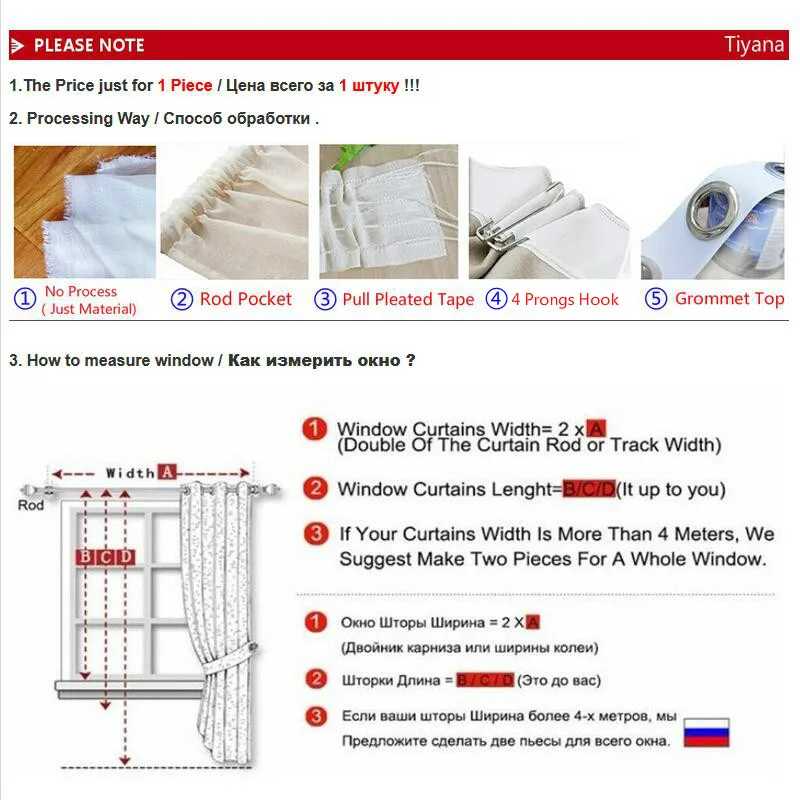 PLEASE NOTE Tiyana

1.The Price just for 1 Piece / Цена всего за 1 штуку !!!

2. Processing Way / Способ обработки .

① No Process ( Just Material) ② Rod Pocket ③ Pull Pleated Tape ④ 4 Prongs Hook ⑤ Grommet Top

3. How to measure window / Как измерить окно ?

Width A

Rod

B C D

1 Window Curtains Width= 2 x A (Double Of The Curtain Rod or Track Width)

2 Window Curtains Lenght=B/C/D(It up to you)

3 If Your Curtains Width Is More Than 4 Meters, We Suggest Make Two Pieces For A Whole Window.

1 Окно Шторы Ширина = 2 X A (Двойник карниза или ширины колеи)

2 Шторки Длина = B / C / D (Это до вас)

3 Если ваши шторы Ширина более 4-х метров, мы Предложите сделать две пьесы для всего окна.