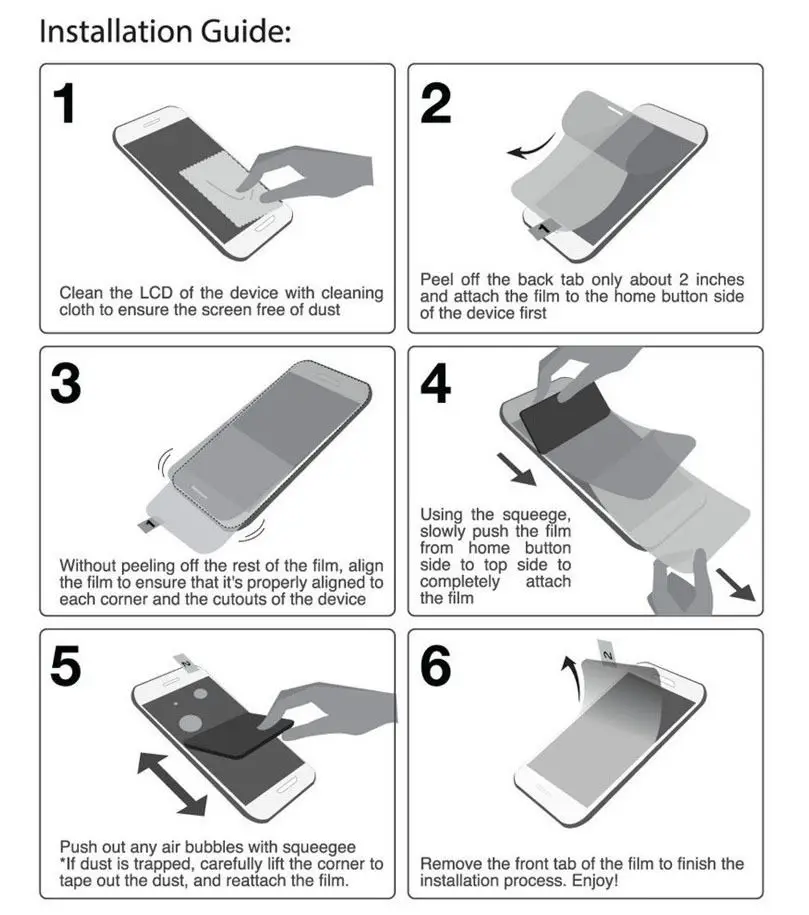 Installation Guide:

1

Clean the LCD of the device with cleaning cloth to ensure the screen free of dust

2

1

Peel off the back tab only about 2 inches and attach the film to the home button side of the device first

3

1

Without peeling off the rest of the film, align the film to ensure that it's properly aligned to each corner and the cutouts of the device

4

Using the squeege, slowly push the film from home button side to top side to completely attach the film

5

2

Push out any air bubbles with squeegee
*If dust is trapped, carefully lift the corner to tape out the dust, and reattach the film.

6

2

Remove the front tab of the film to finish the installation process. Enjoy!