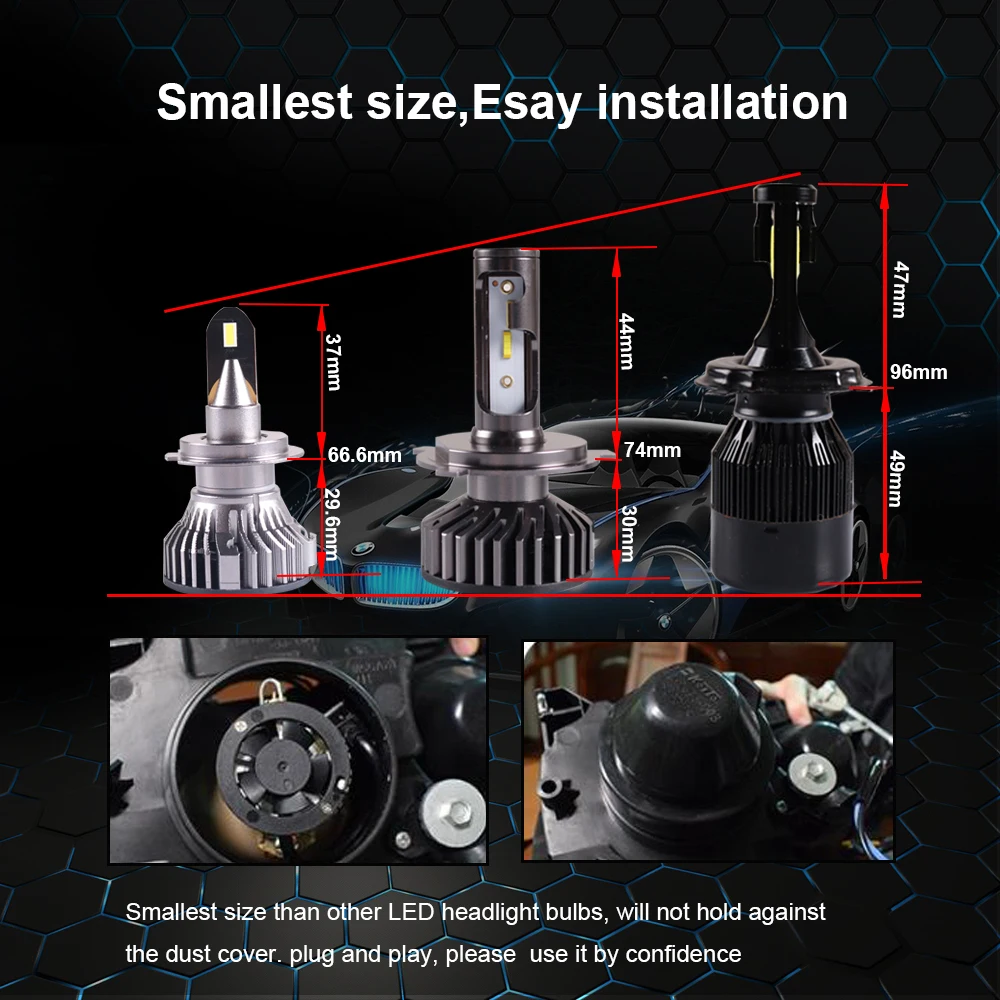 Smallest size,Esay installation

37mm
66.6mm
29.6mm

44mm
74mm
30mm

47mm
96mm
49mm

Smallest size than other LED headlight bulbs, will not hold against the dust cover. plug and play, please use it by confidence