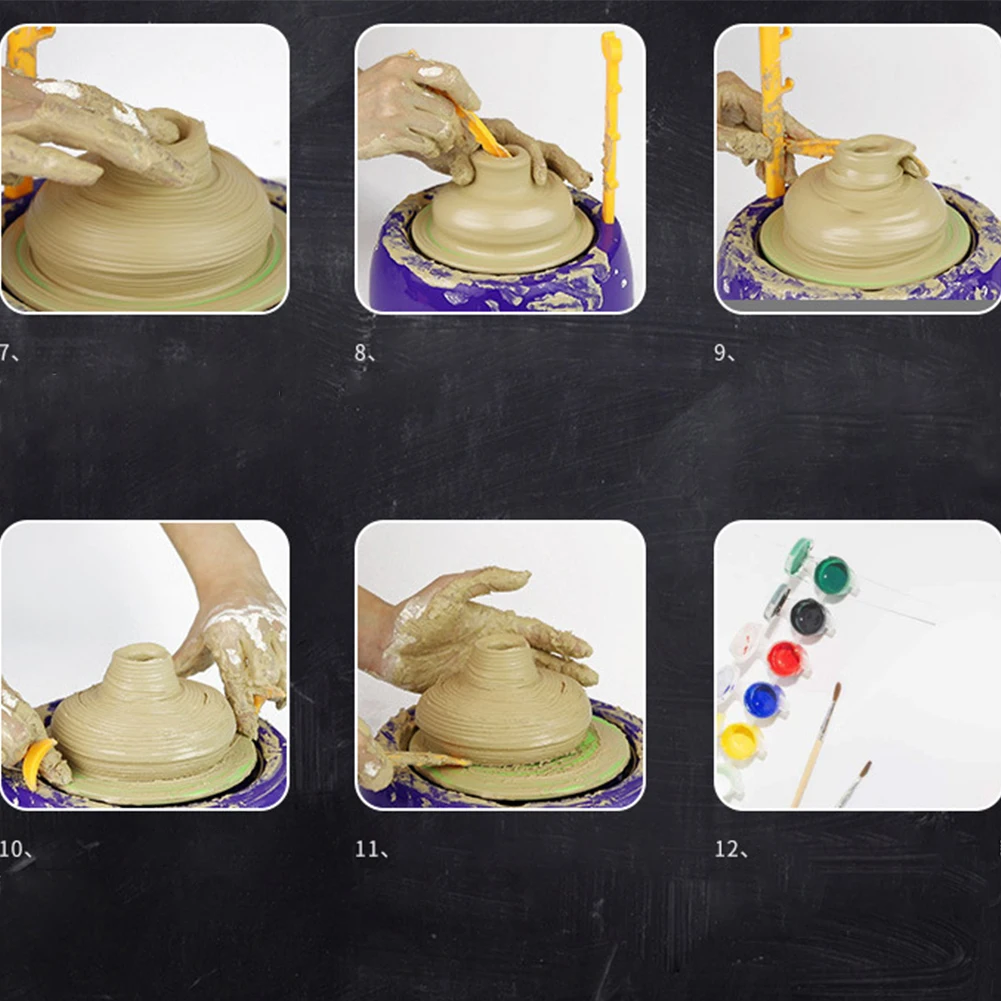 7、

8、

9、

10、

11、

12、