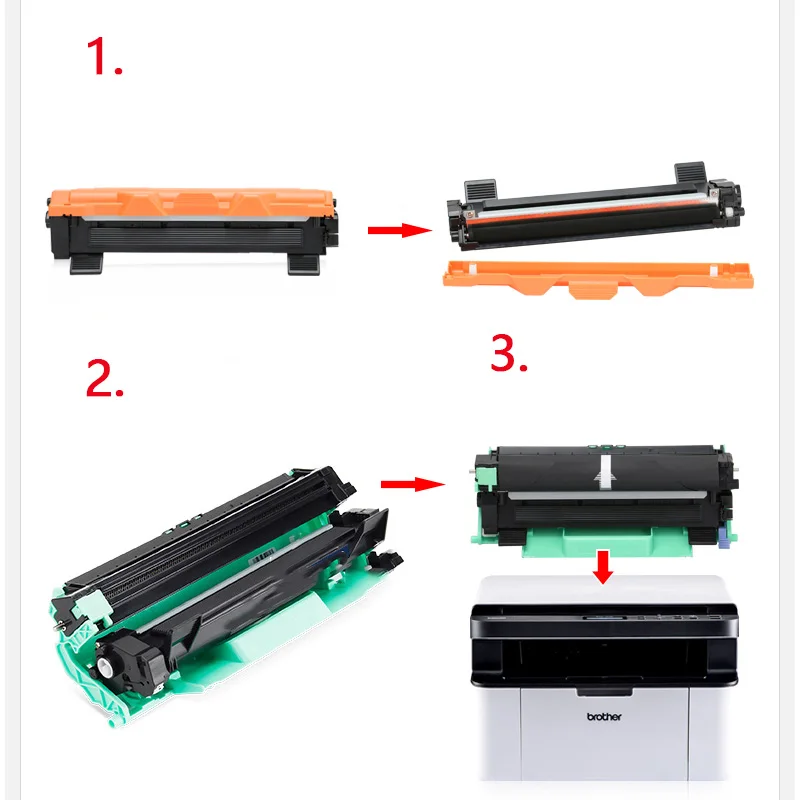 1.

2.

3.

brother