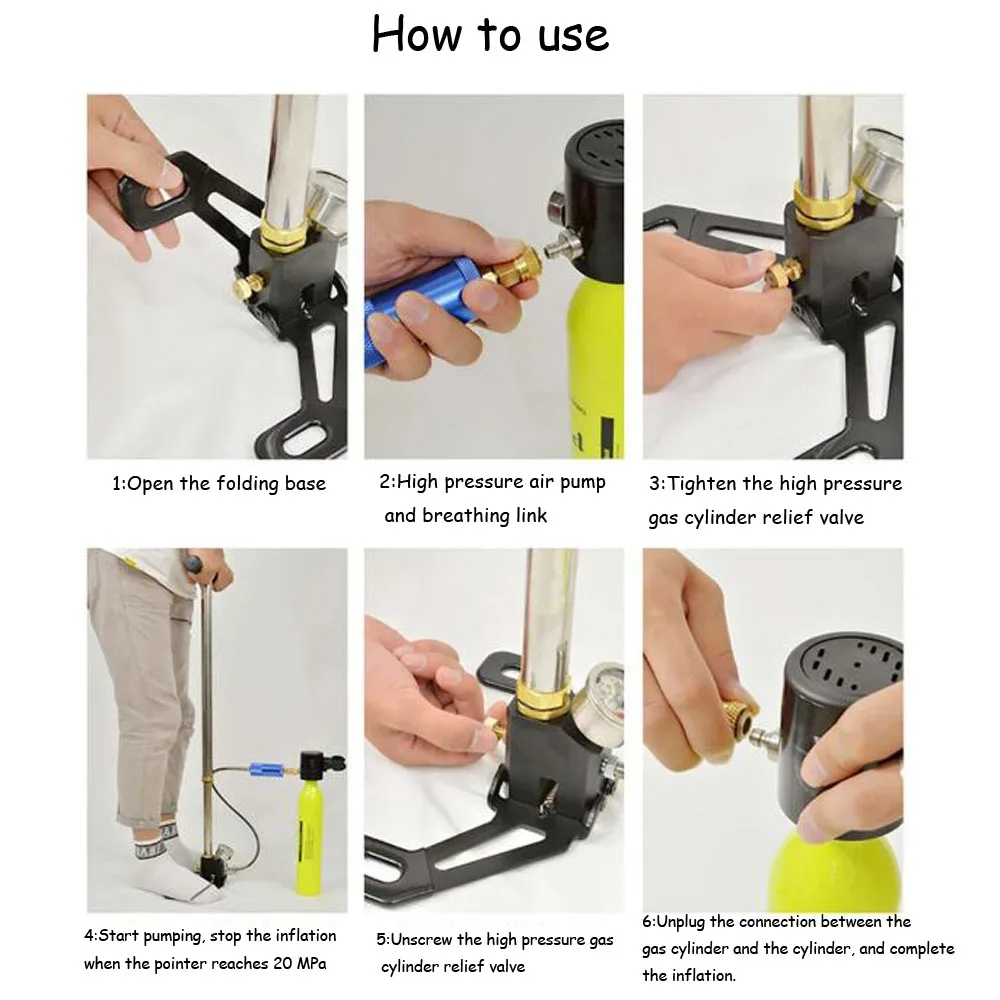 How to use

1:Open the folding base

2:High pressure air pump and breathing link

3:Tighten the high pressure gas cylinder relief valve

4:Start pumping, stop the inflation when the pointer reaches 20 MPa

5:Unscrew the high pressure gas cylinder relief valve

6:Unplug the connection between the gas cylinder and the cylinder, and complete the inflation.