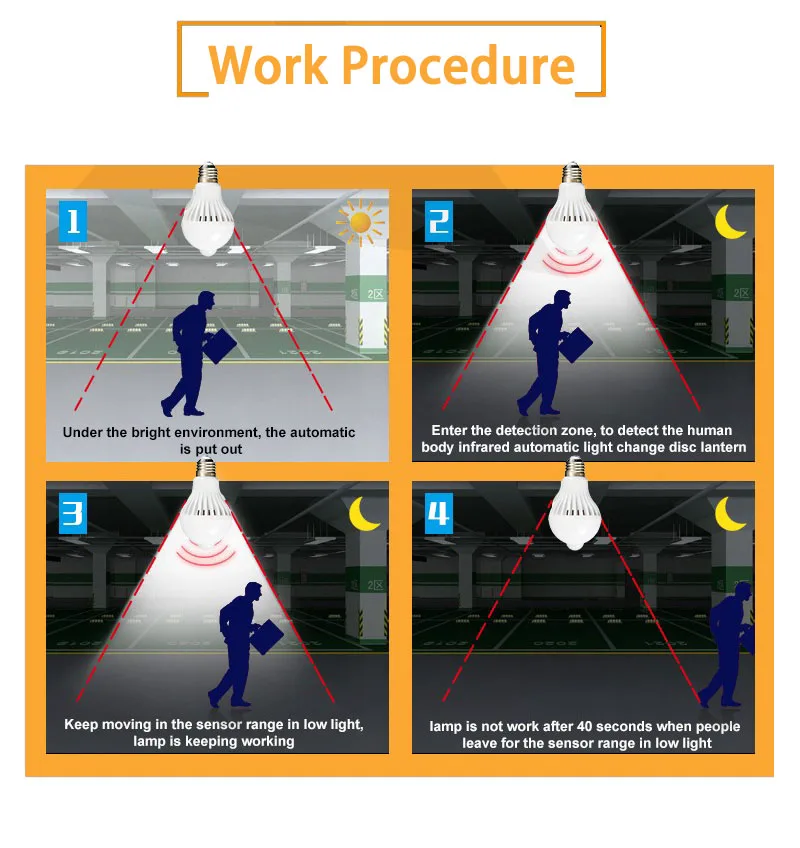 Work Procedure

1

2区

Under the bright environment, the automatic is put out

2

2区

Enter the detection zone, to detect the human body infrared automatic light change disc lantern

3

2区

Keep moving in the sensor range in low light, lamp is keeping working

4

lamp is not work after 40 seconds when people leave for the sensor range in low light