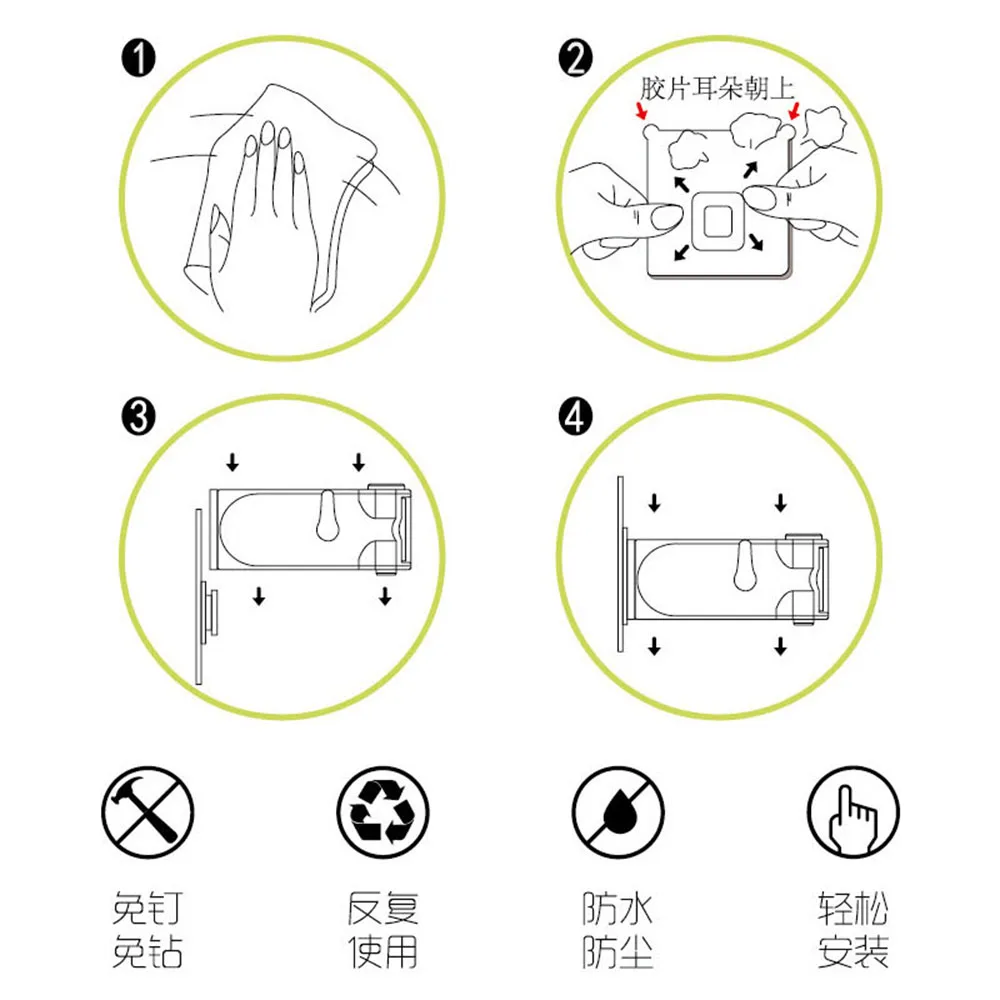 1

2
胶片耳朵朝上

3

4

免钉
免钻

反复
使用

防水
防尘

轻松
安装