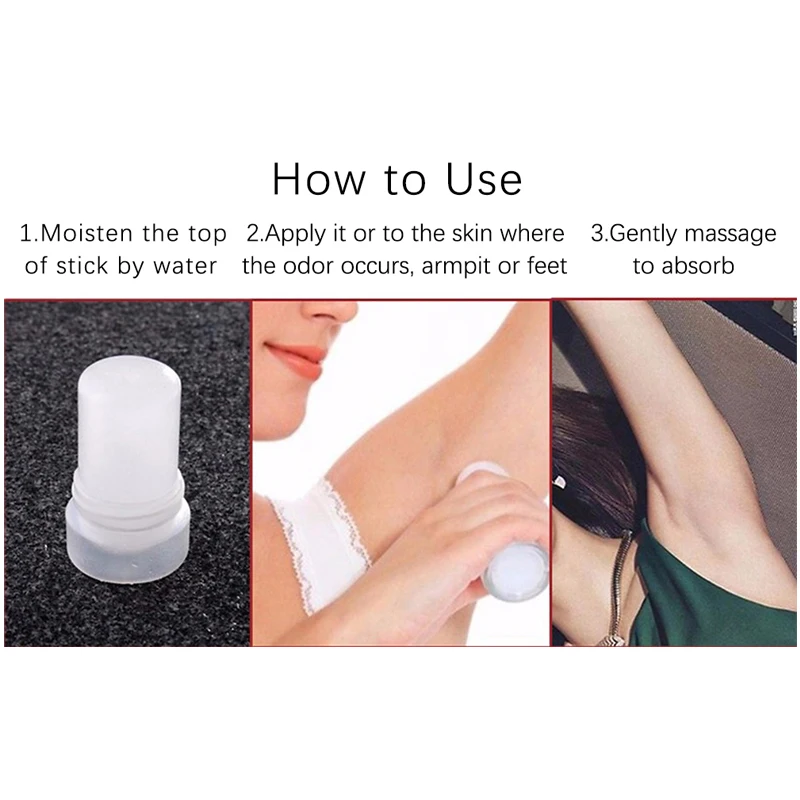 How to Use

1.Moisten the top of stick by water

2.Apply it or to the skin where the odor occurs, armpit or feet

3.Gently massage to absorb