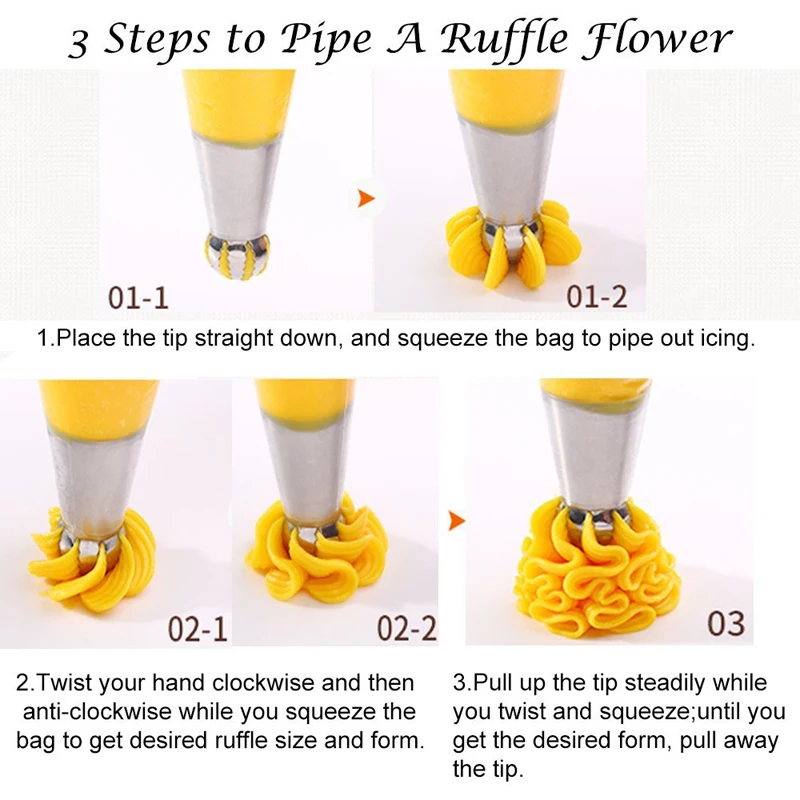 3 Steps to Pipe A Ruffle Flower

01-1

01-2

1.Place the tip straight down, and squeeze the bag to pipe out icing.

02-1

02-2

03

2.Twist your hand clockwise and then anti-clockwise while you squeeze the bag to get desired ruffle size and form.

3.Pull up the tip steadily while you twist and squeeze;until you get the desired form, pull away the tip.