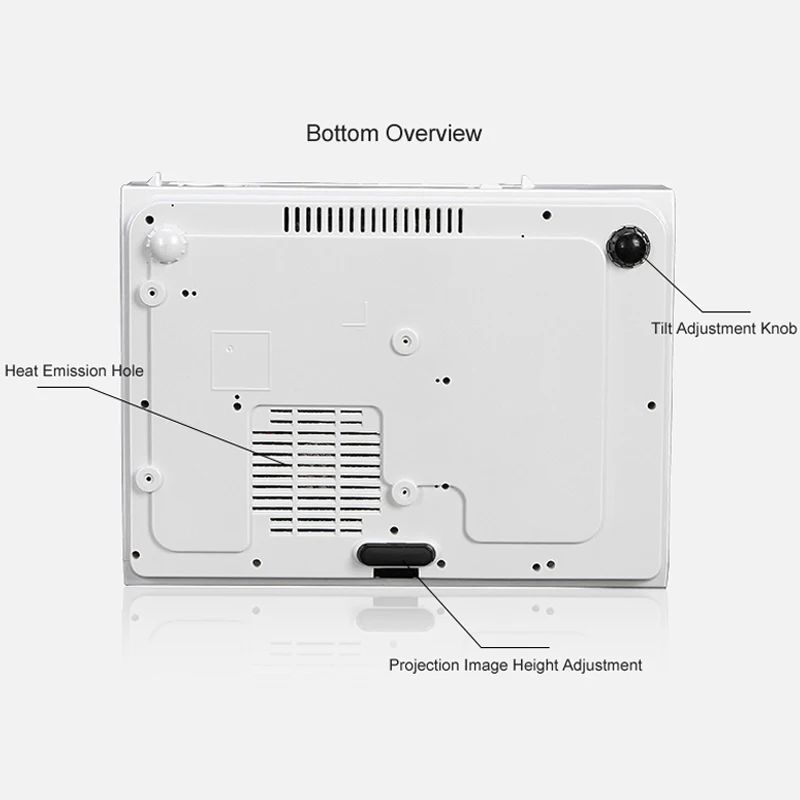 Bottom Overview

Tilt Adjustment Knob

Heat Emission Hole

Projection Image Height Adjustment