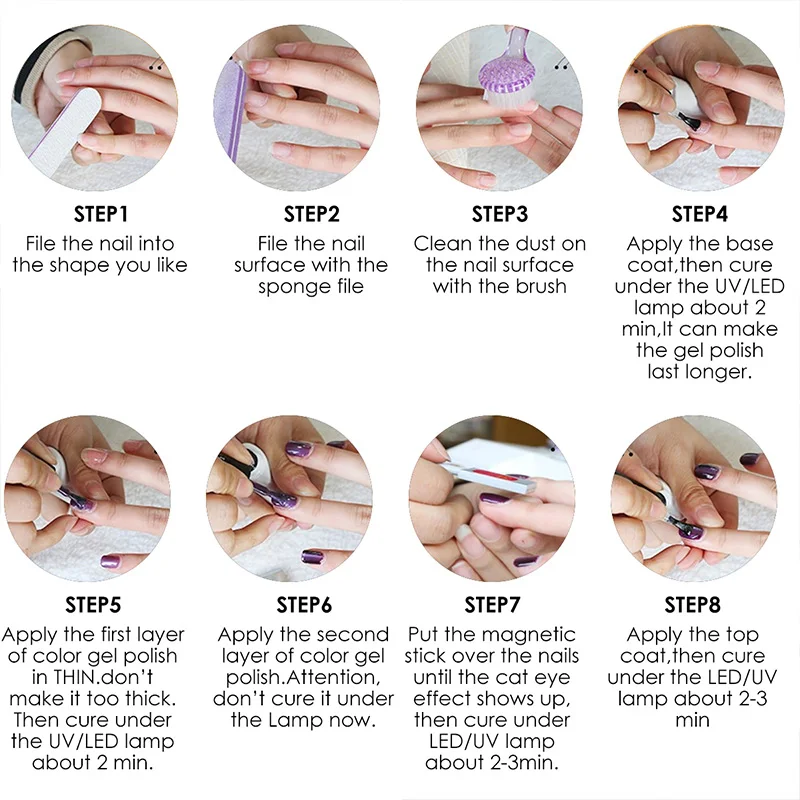 STEP1
File the nail into the shape you like

STEP2
File the nail surface with the sponge file

STEP3
Clean the dust on the nail surface with the brush

STEP4
Apply the base coat,then cure under the UV/LED lamp about 2 min,It can make the gel polish last longer.

STEP5
Apply the first layer of color gel polish in THIN.don't make it too thick. Then cure under the UV/LED lamp about 2 min.

STEP6
Apply the second layer of color gel polish.Attention, don't cure it under the Lamp now.

STEP7
Put the magnetic stick over the nails until the cat eye effect shows up, then cure under LED/UV lamp about 2-3min.

STEP8
Apply the top coat,then cure under the LED/UV lamp about 2-3 min