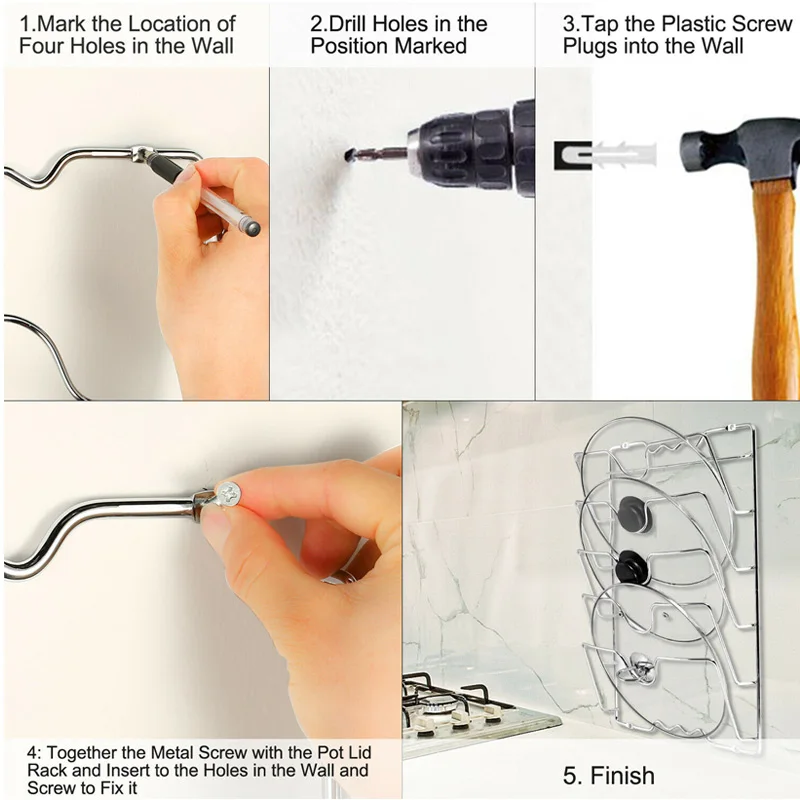 1.Mark the Location of Four Holes in the Wall

2.Drill Holes in the Position Marked

3.Tap the Plastic Screw Plugs into the Wall

4: Together the Metal Screw with the Pot Lid Rack and Insert to the Holes in the Wall and Screw to Fix it

5. Finish