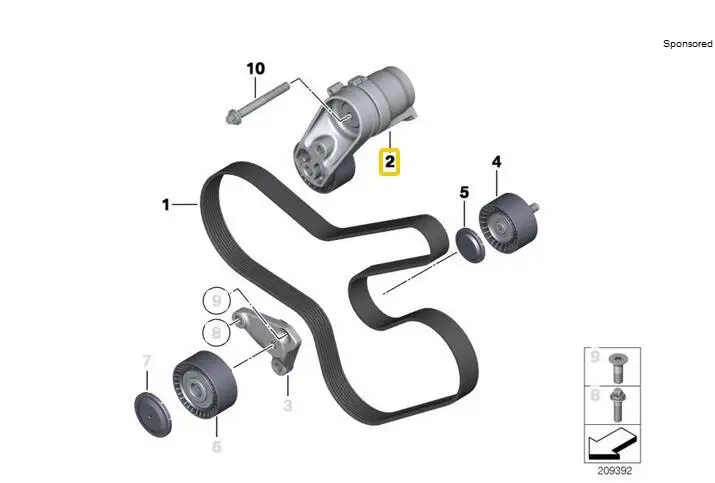 Sponsored

10

2

4

5

1

9

8

7

3

6

9

8

209392