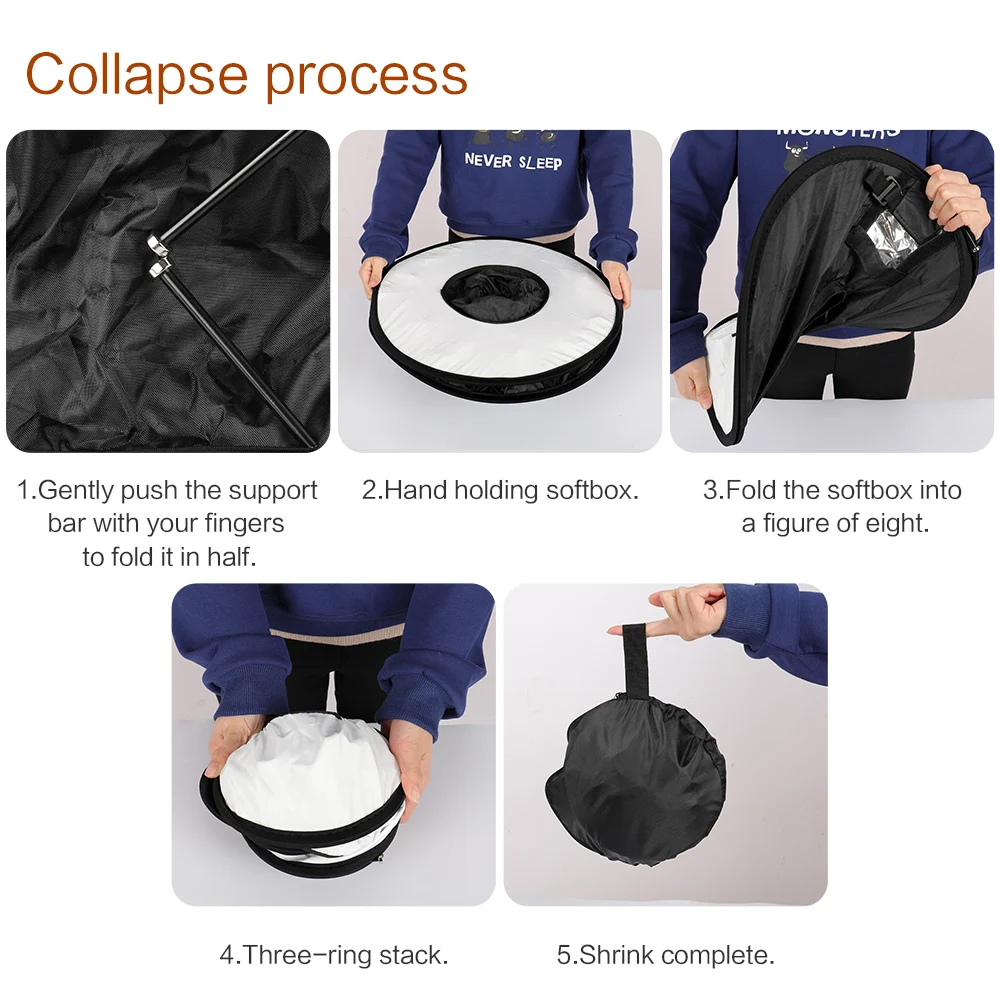 Collapse process

NEVER SLEEP

MONSTERS

1.Gently push the support bar with your fingers to fold it in half.

2.Hand holding softbox.

3.Fold the softbox into a figure of eight.

4.Three-ring stack.

5.Shrink complete.