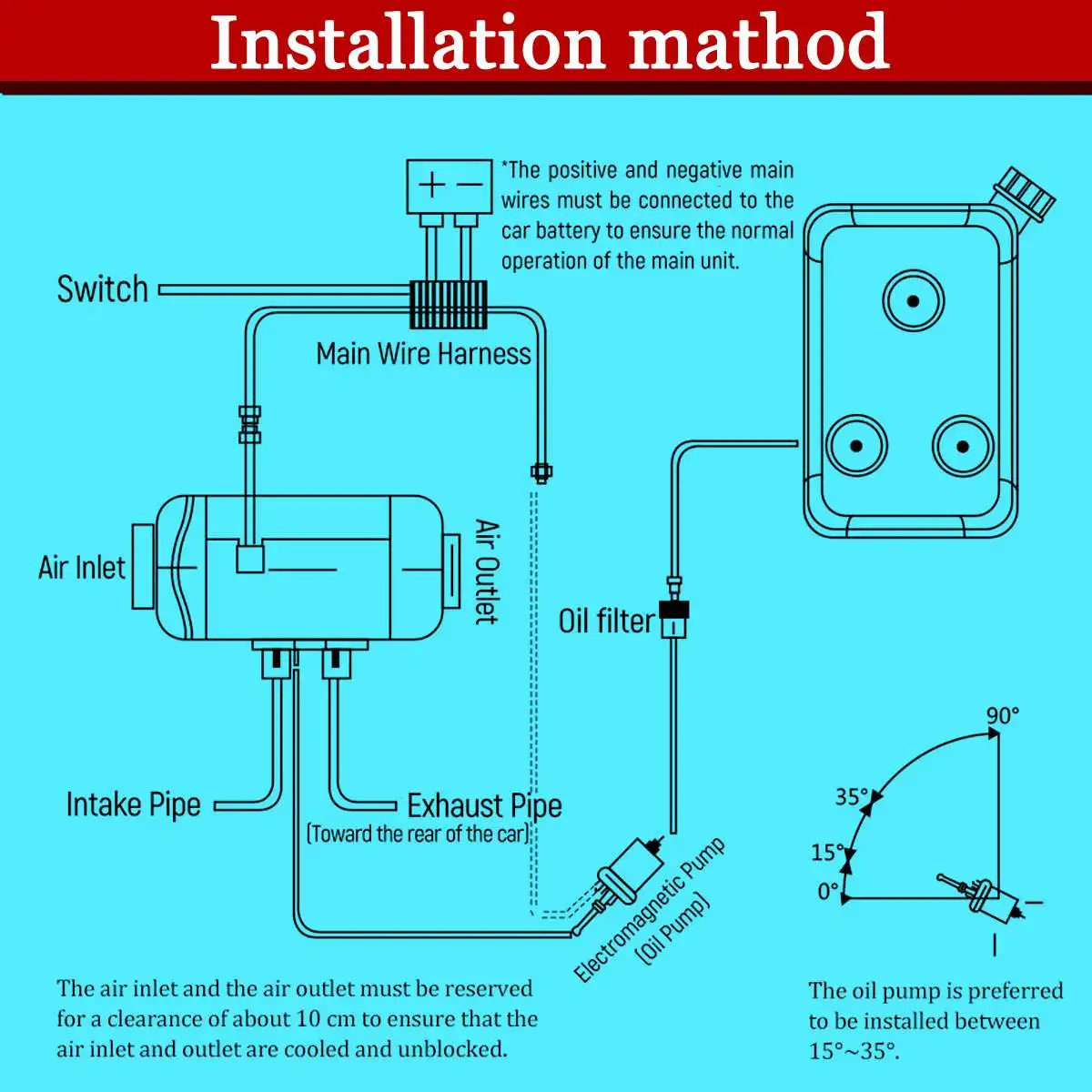 Installation mathod

+ −

*The positive and negative main wires must be connected to the car battery to ensure the normal operation of the main unit.

Switch

Main Wire Harness

Air Inlet

Air Outlet

Oil filter

Intake Pipe

Exhaust Pipe
(Toward the rear of the car)

Electromagnetic Pump
(Oil Pump)

90°

35°

15°

0°

The air inlet and the air outlet must be reserved for a clearance of about 10 cm to ensure that the air inlet and outlet are cooled and unblocked.

The oil pump is preferred to be installed between 15°~35°.