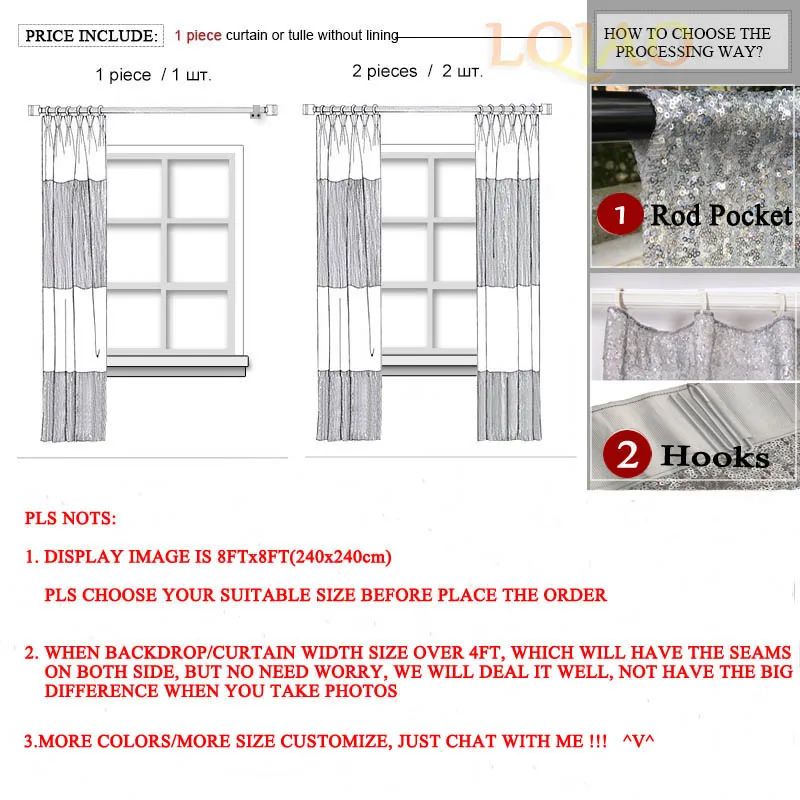 PRICE INCLUDE: 1 piece curtain or tulle without lining

LQIAO

HOW TO CHOOSE THE PROCESSING WAY?

1 piece / 1 шт.

2 pieces / 2 шт.

1 Rod Pocket

2 Hooks

PLS NOTS:

1. DISPLAY IMAGE IS 8FTx8FT(240x240cm)

PLS CHOOSE YOUR SUITABLE SIZE BEFORE PLACE THE ORDER

2. WHEN BACKDROP/CURTAIN WIDTH SIZE OVER 4FT, WHICH WILL HAVE THE SEAMS ON BOTH SIDE, BUT NO NEED WORRY, WE WILL DEAL IT WELL, NOT HAVE THE BIG DIFFERENCE WHEN YOU TAKE PHOTOS

3.MORE COLORS/MORE SIZE CUSTOMIZE, JUST CHAT WITH ME !!! ^V^