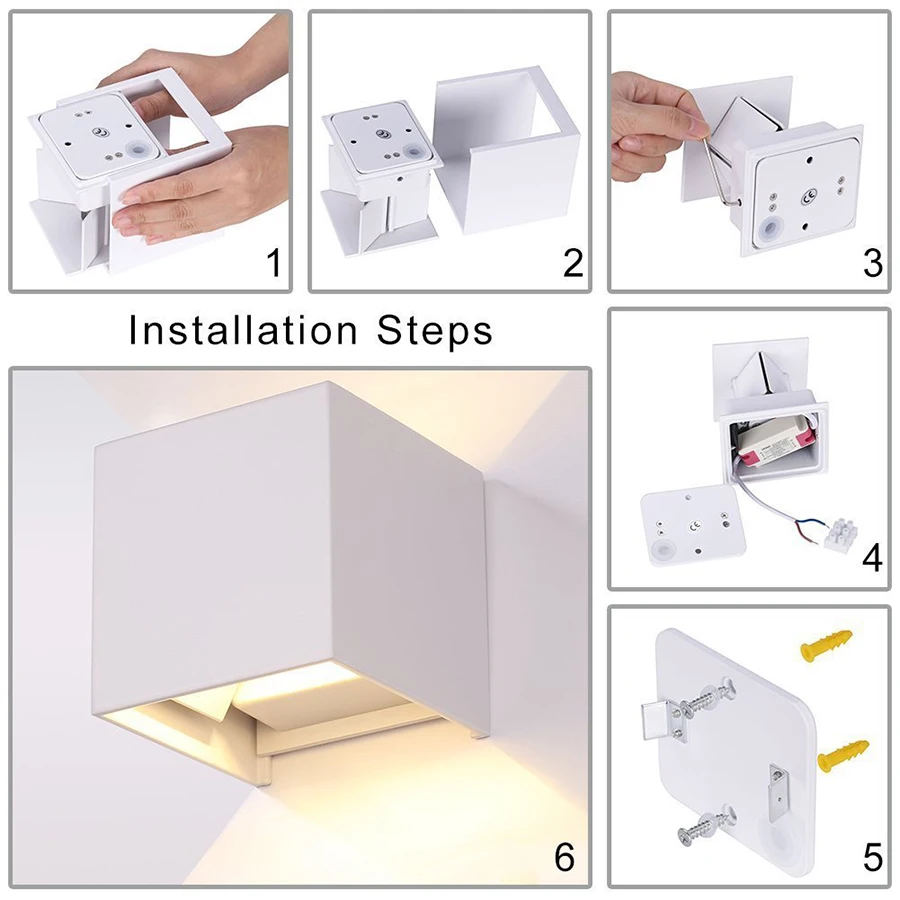 1

2

3

Installation Steps

4

6

5