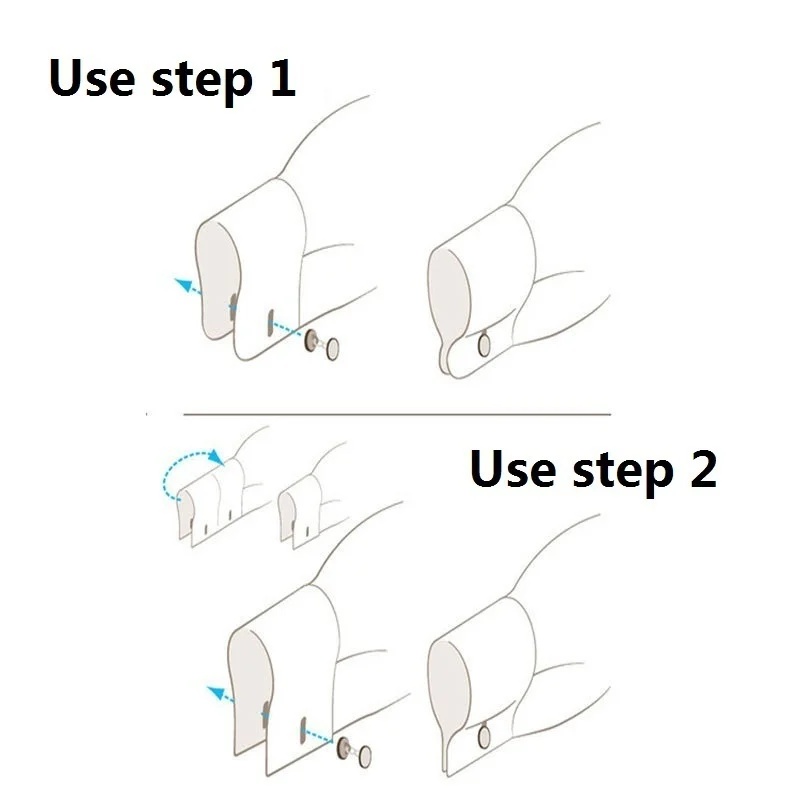 Use step 1

Use step 2