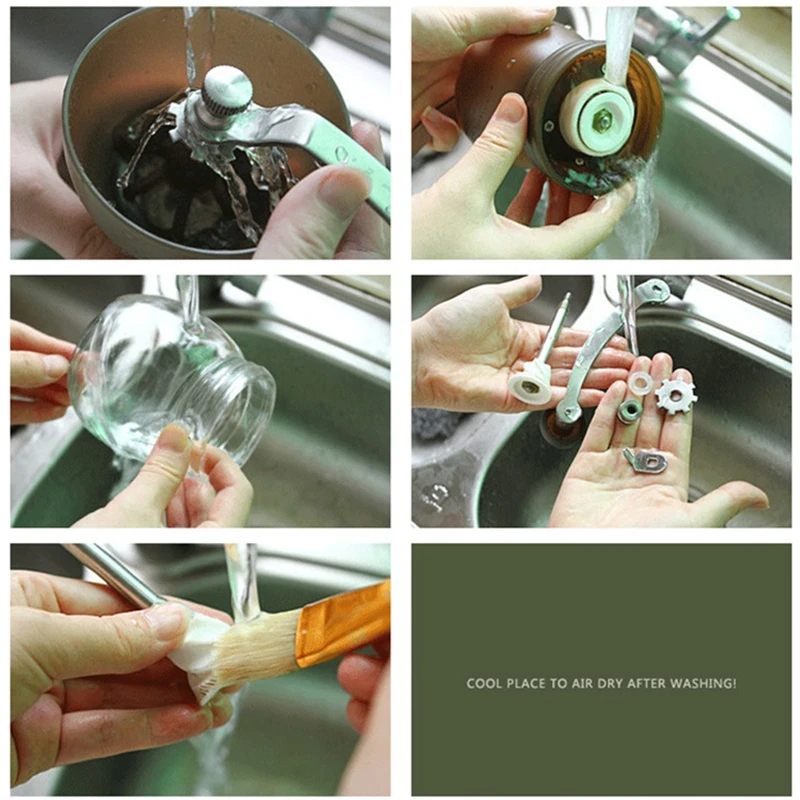 COOL PLACE TO AIR DRY AFTER WASHING!