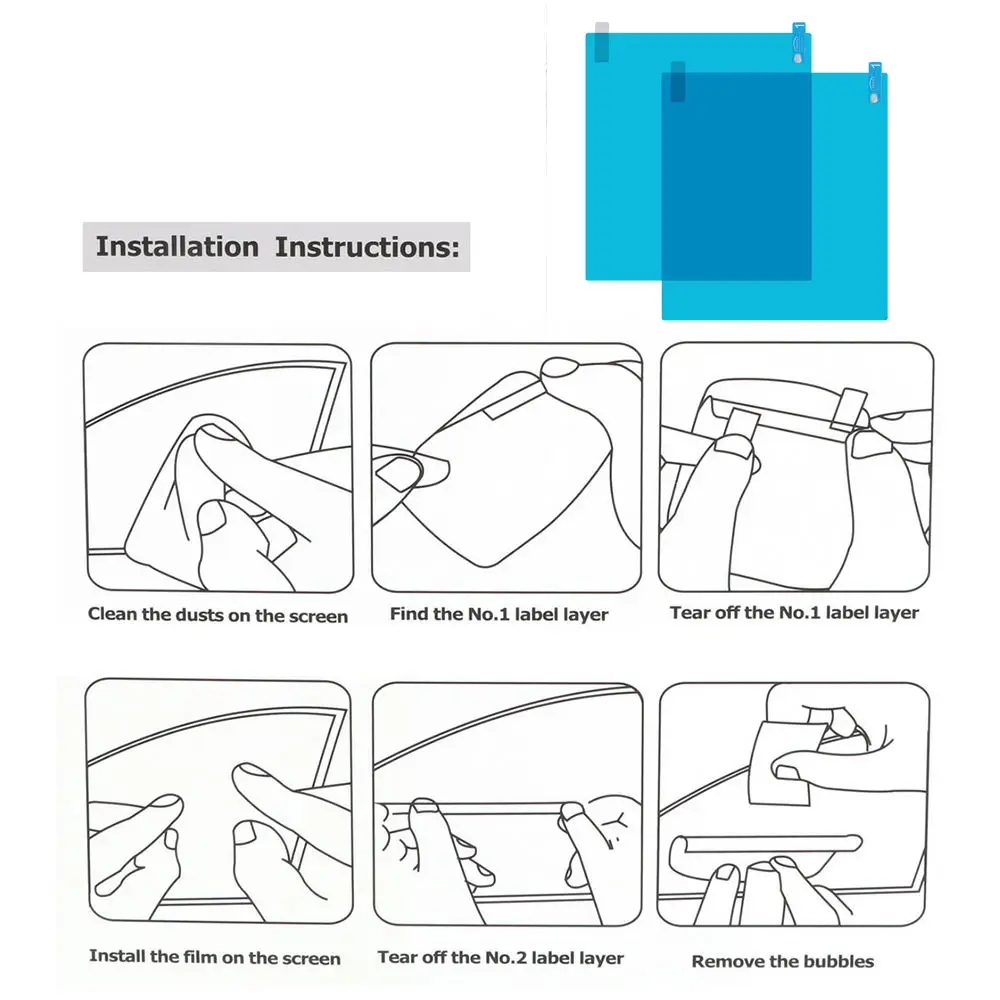 Installation Instructions:

Clean the dusts on the screen

Find the No.1 label layer

Tear off the No.1 label layer

Install the film on the screen

Tear off the No.2 label layer

Remove the bubbles