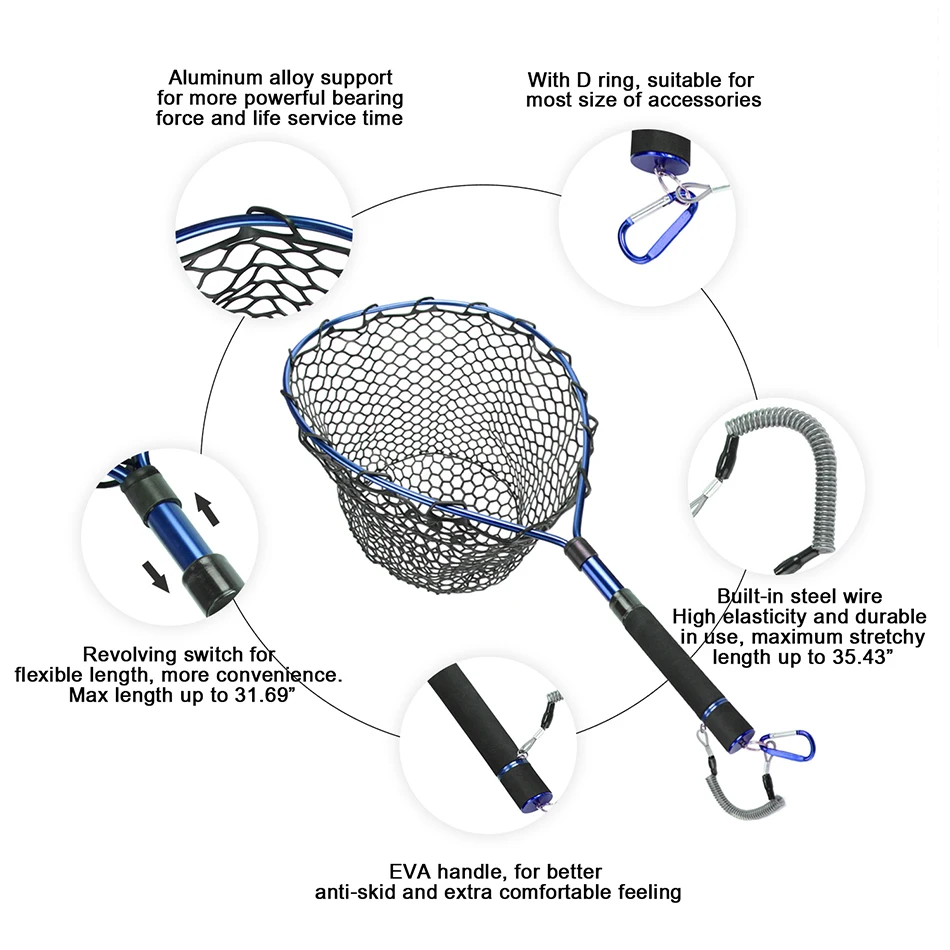 Aluminum alloy support for more powerful bearing force and life service time

With D ring, suitable for most size of accessories

Revolving switch for flexible length, more convenience. Max length up to 31.69"

Built-in steel wire High elasticity and durable in use, maximum stretchy length up to 35.43"

EVA handle, for better anti-skid and extra comfortable feeling