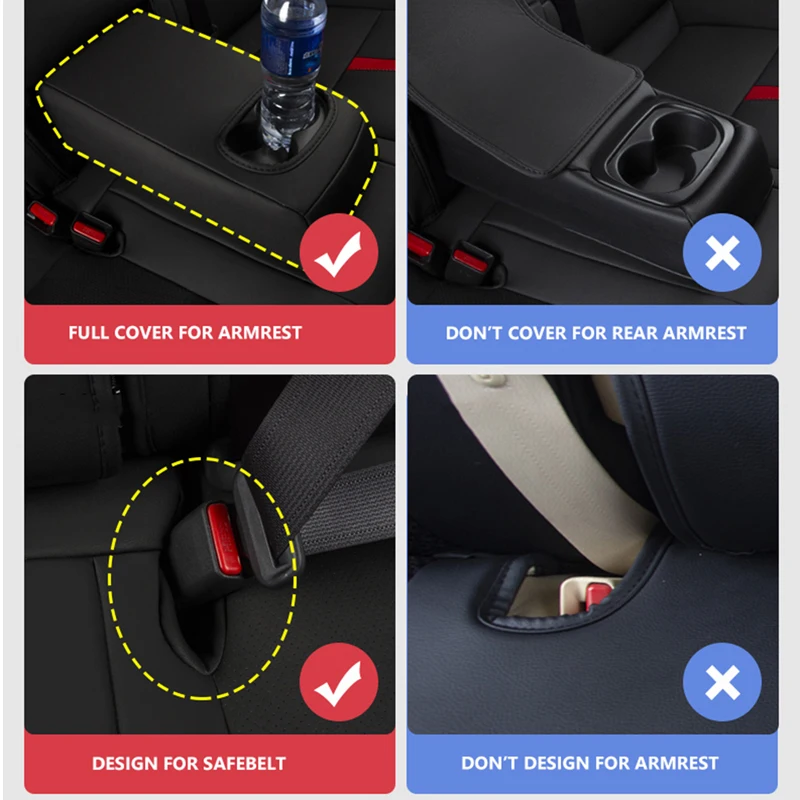 FULL COVER FOR ARMREST

DON'T COVER FOR REAR ARMREST

DESIGN FOR SAFEBELT

DON'T DESIGN FOR ARMREST