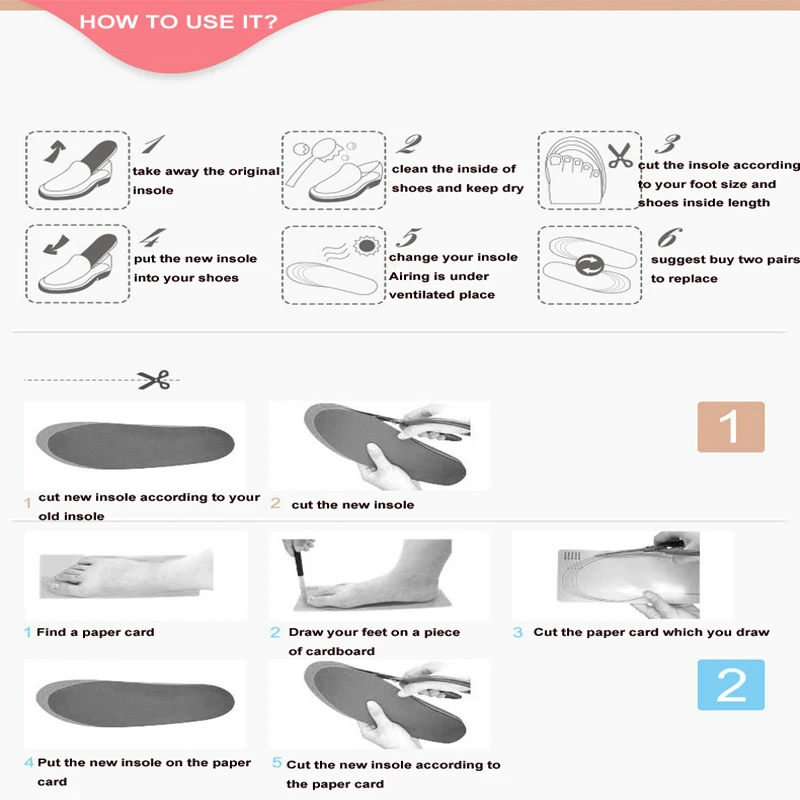 HOW TO USE IT?

1
take away the original insole

2
clean the inside of shoes and keep dry

3
cut the insole according to your foot size and shoes inside length

4
put the new insole into your shoes

5
change your insole Airing is under ventilated place

6
suggest buy two pairs to replace

1

1 cut new insole according to your old insole

2 cut the new insole

1 Find a paper card

2 Draw your feet on a piece of cardboard

3 Cut the paper card which you draw

2

4 Put the new insole on the paper card

5 Cut the new insole according to the paper card