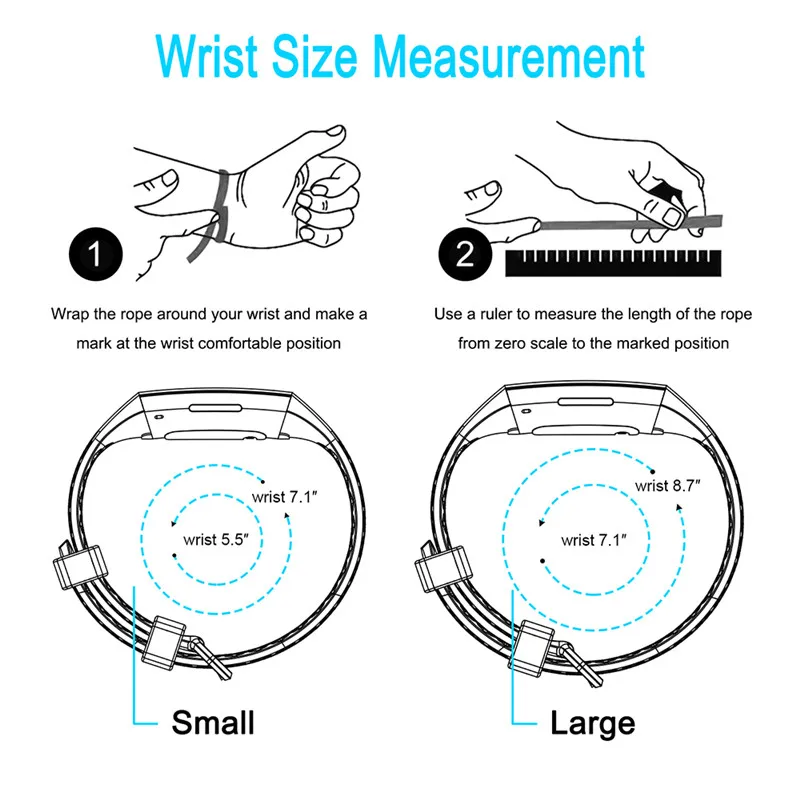 Wrist Size Measurement

1

Wrap the rope around your wrist and make a mark at the wrist comfortable position

2

Use a ruler to measure the length of the rope from zero scale to the marked position

wrist 7.1″

wrist 5.5″

Small

wrist 8.7″

wrist 7.1″

Large