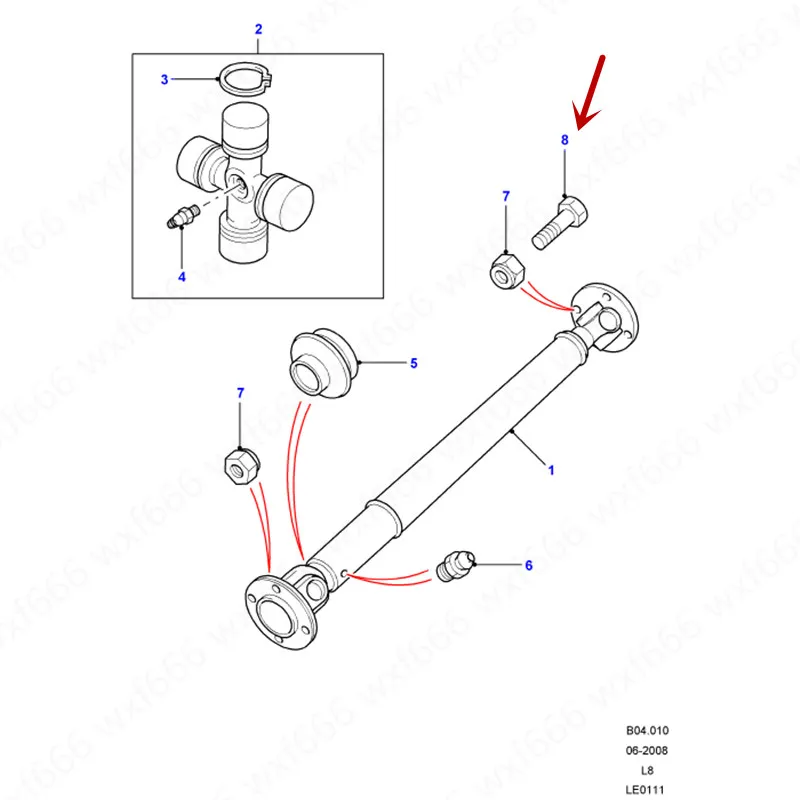 2
3
4
8
7
5
7
1
6

B04.010
06-2008
L8
LE0111

wxf666