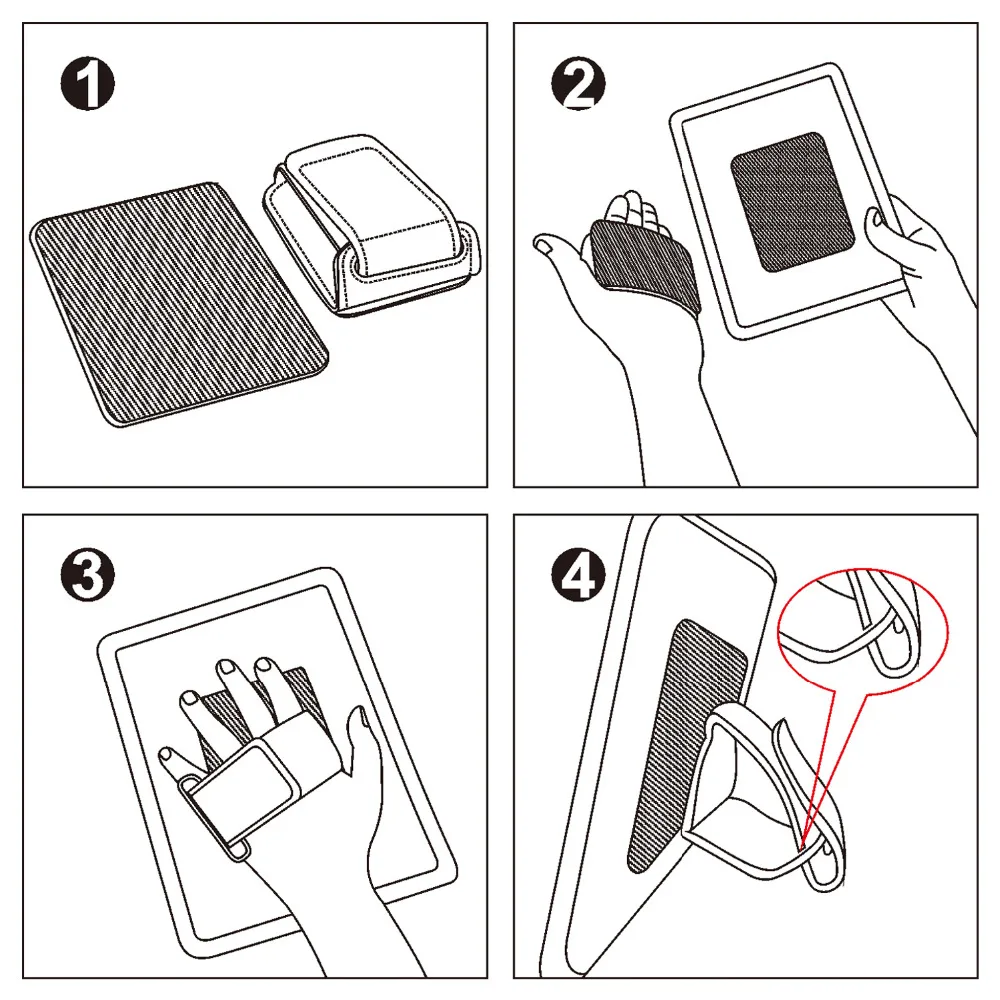 1

2

3

4