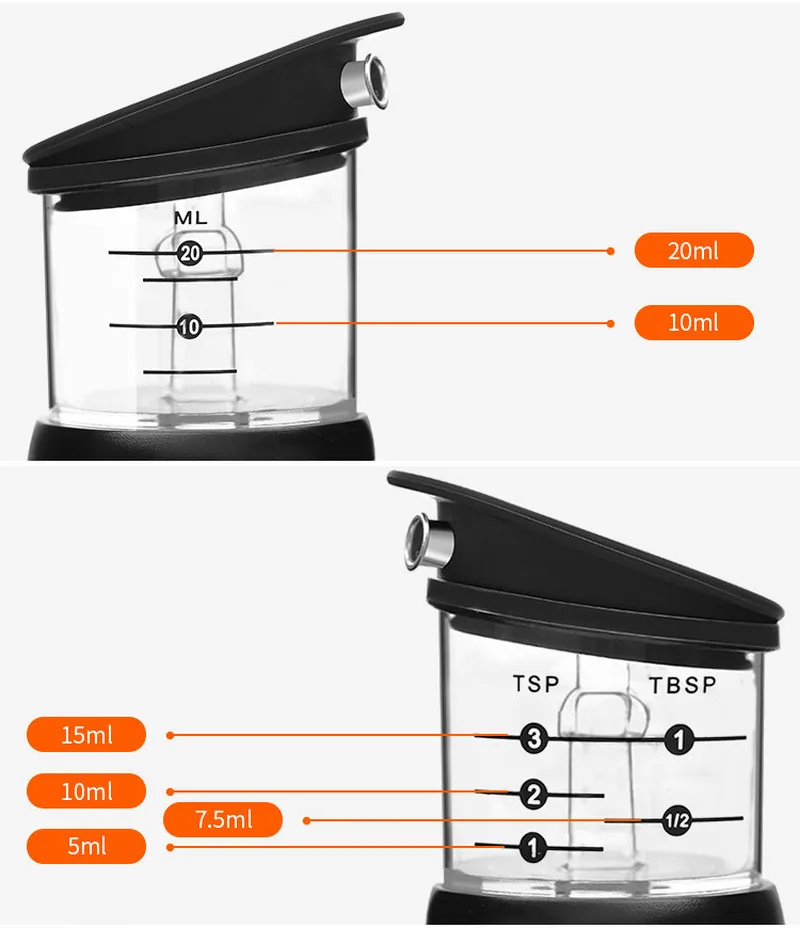 ML
20
10
20ml
10ml

TSP
TBSP
3
1
2
1/2
1
15ml
10ml
7.5ml
5ml