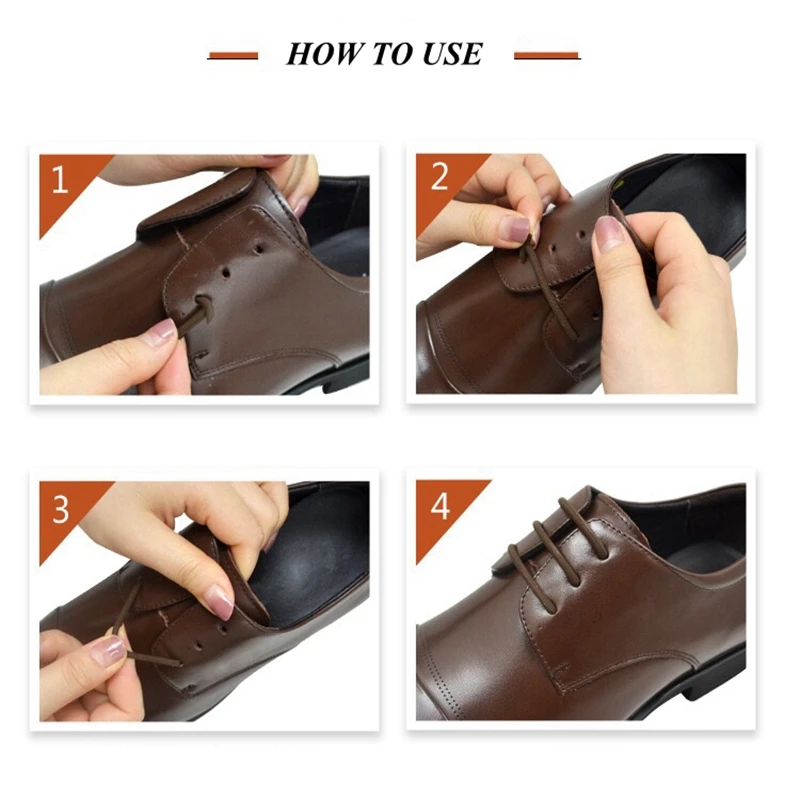 HOW TO USE

1

2

3

4