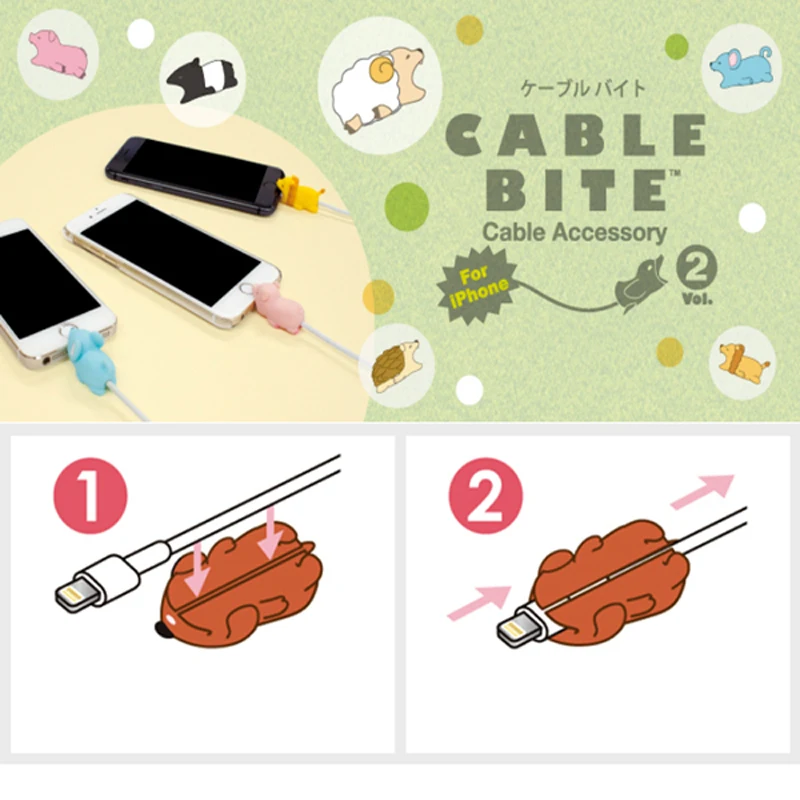 ケーブル バイト

CABLE BITE™

Cable Accessory

For iPhone

2 Vol.

1

2