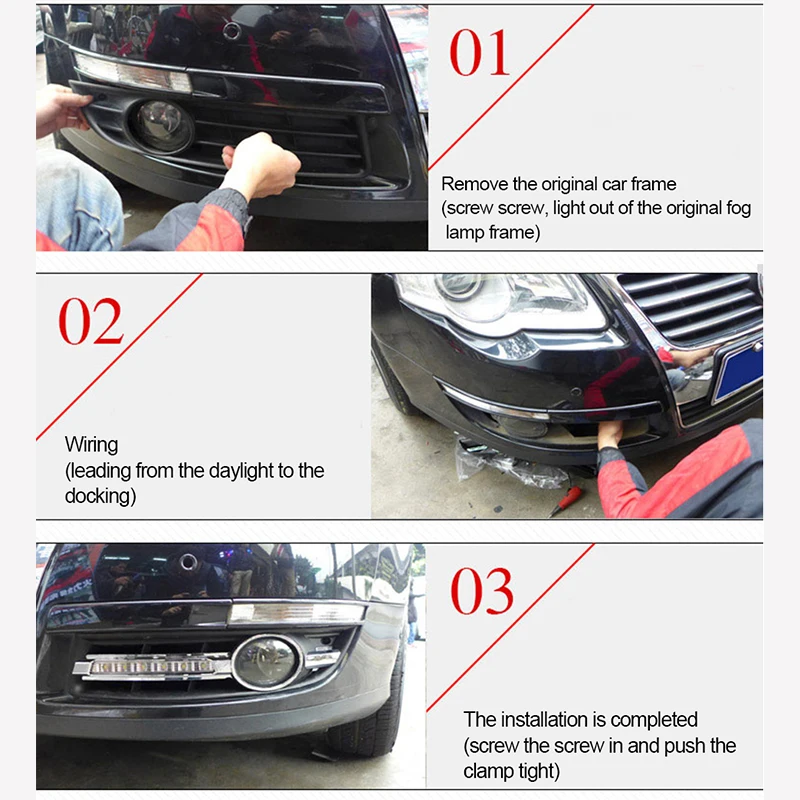 01

Remove the original car frame (screw screw, light out of the original fog lamp frame)

02

Wiring (leading from the daylight to the docking)

03

The installation is completed (screw the screw in and push the clamp tight)