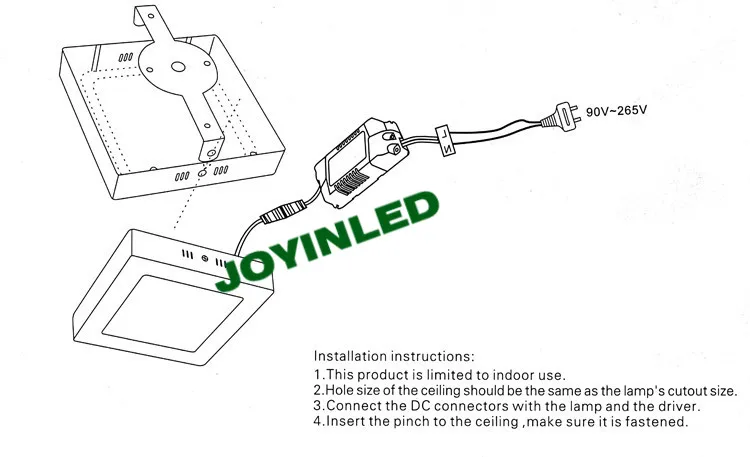 90V~265V

L
N

JOYINLED

Installation instructions:
1.This product is limited to indoor use.
2.Hole size of the ceiling should be the same as the lamp's cutout size.
3.Connect the DC connectors with the lamp and the driver.
4.Insert the pinch to the ceiling ,make sure it is fastened.