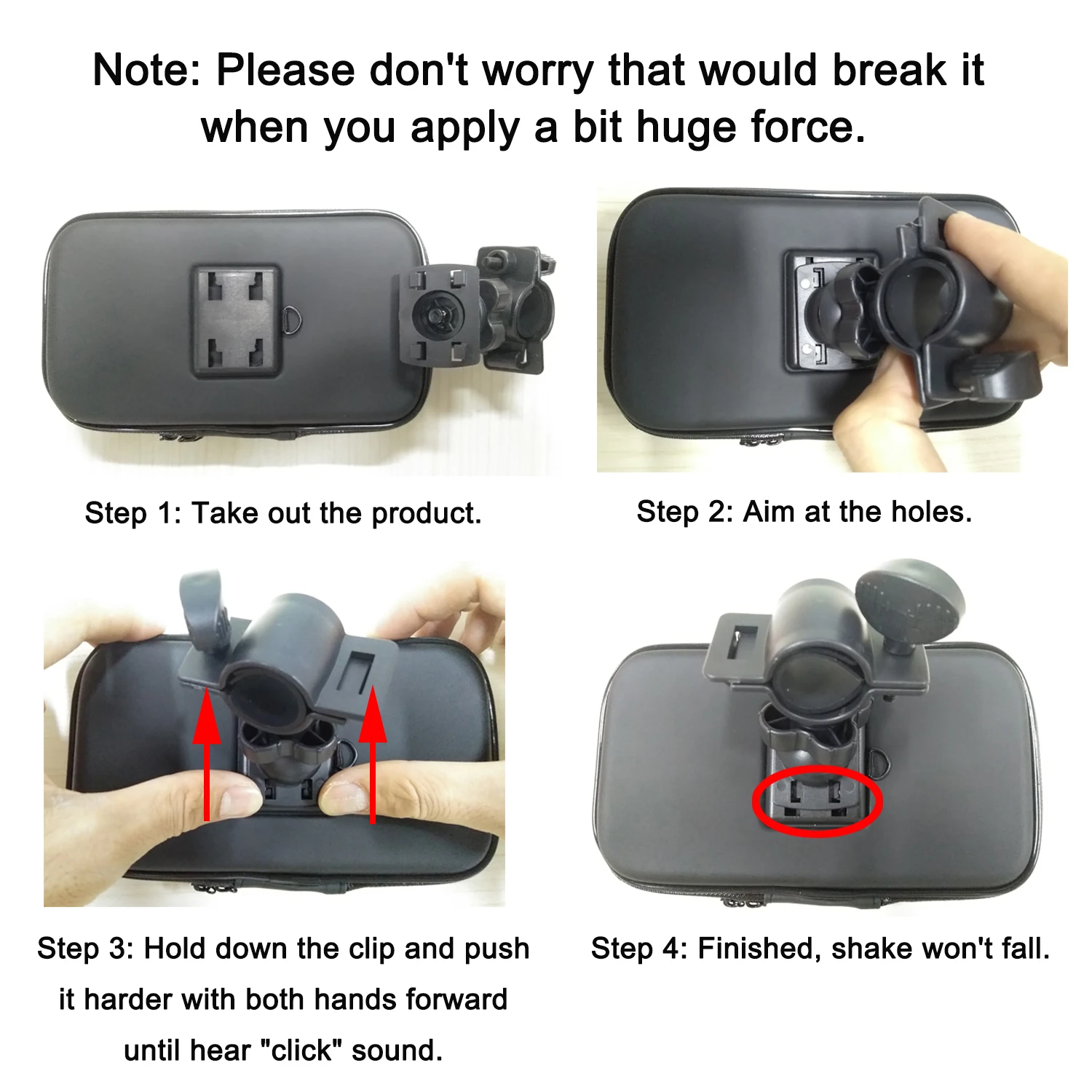 Note: Please don't worry that would break it when you apply a bit huge force.

Step 1: Take out the product.

Step 2: Aim at the holes.

Step 3: Hold down the clip and push it harder with both hands forward until hear "click" sound.

Step 4: Finished, shake won't fall.