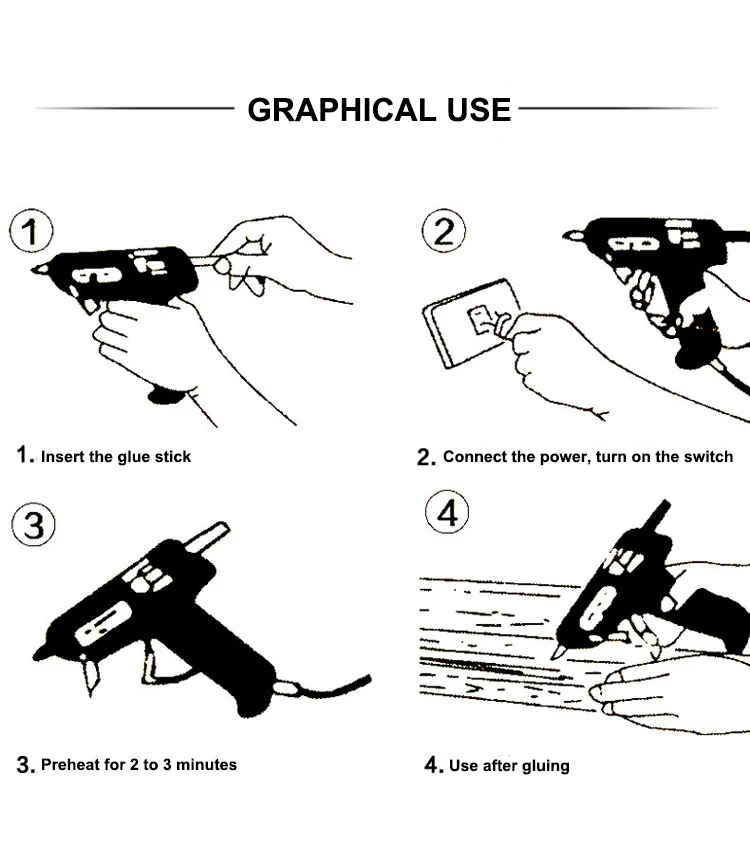 GRAPHICAL USE

1

2

1. Insert the glue stick

2. Connect the power, turn on the switch

3

4

3. Preheat for 2 to 3 minutes

4. Use after gluing