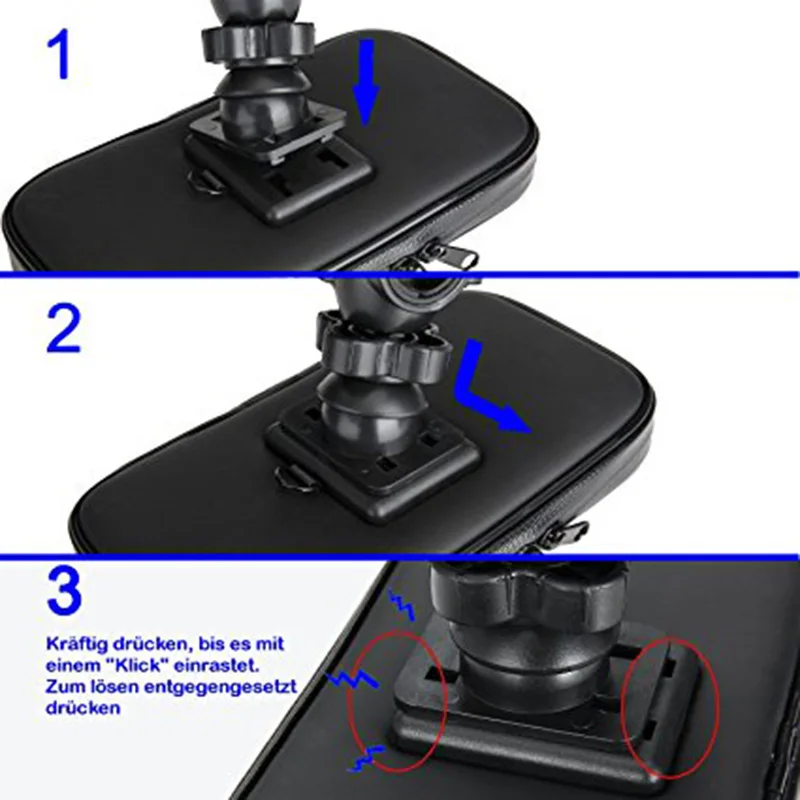 1

2

3

Kräftig drücken, bis es mit einem "Klick" einrastet.
Zum lösen entgegengesetzt drücken