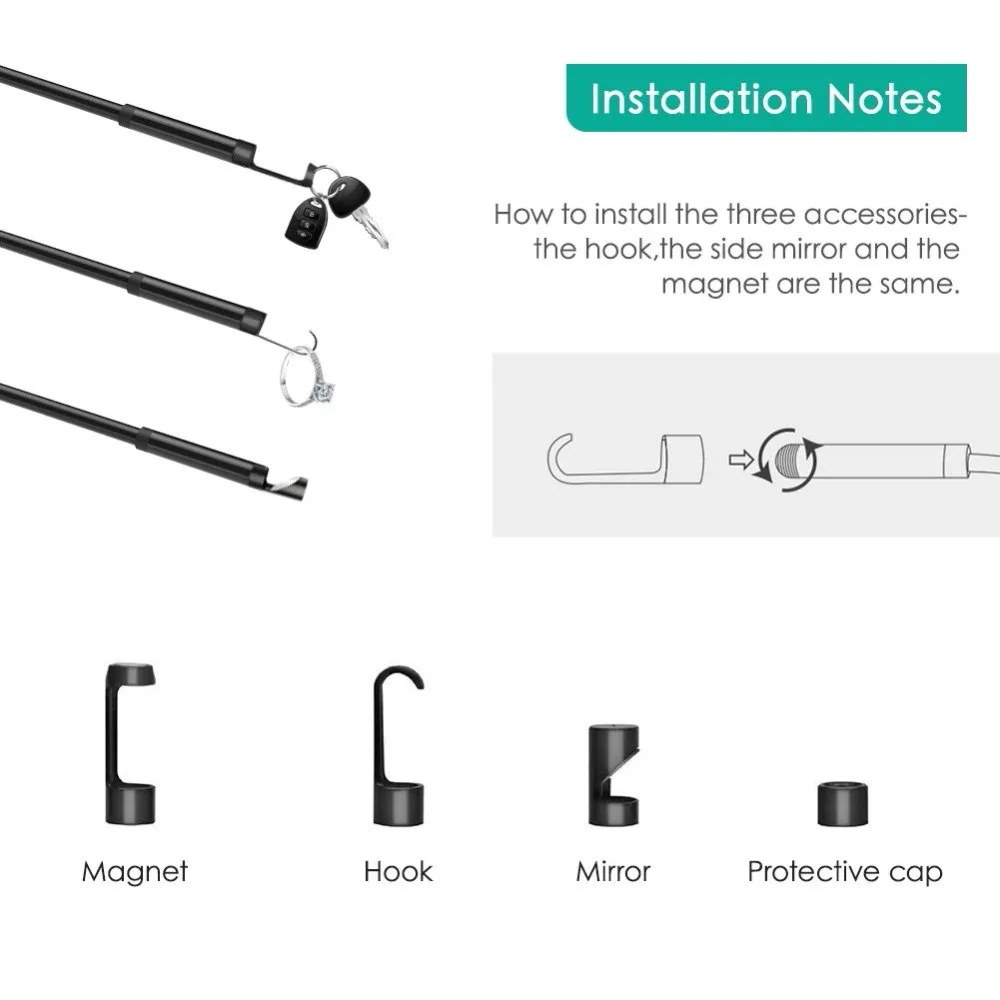 Installation Notes

How to install the three accessories-the hook,the side mirror and the magnet are the same.

Magnet

Hook

Mirror

Protective cap