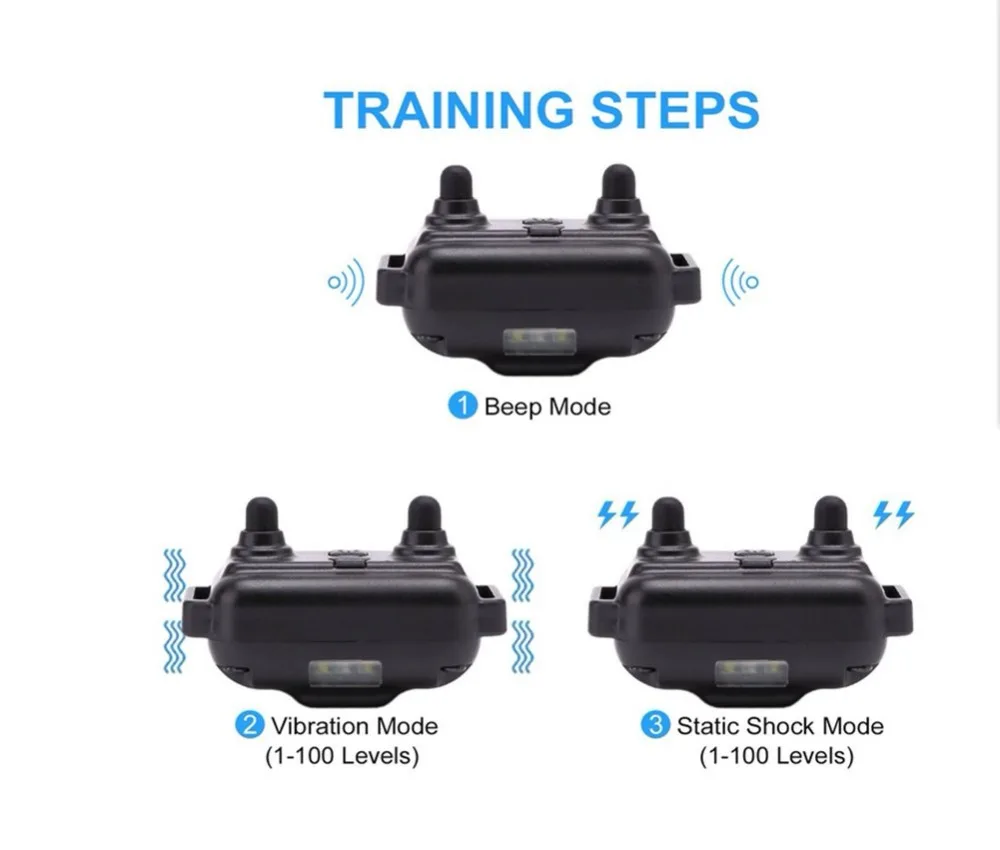 TRAINING STEPS

1 Beep Mode

2 Vibration Mode
(1-100 Levels)

3 Static Shock Mode
(1-100 Levels)