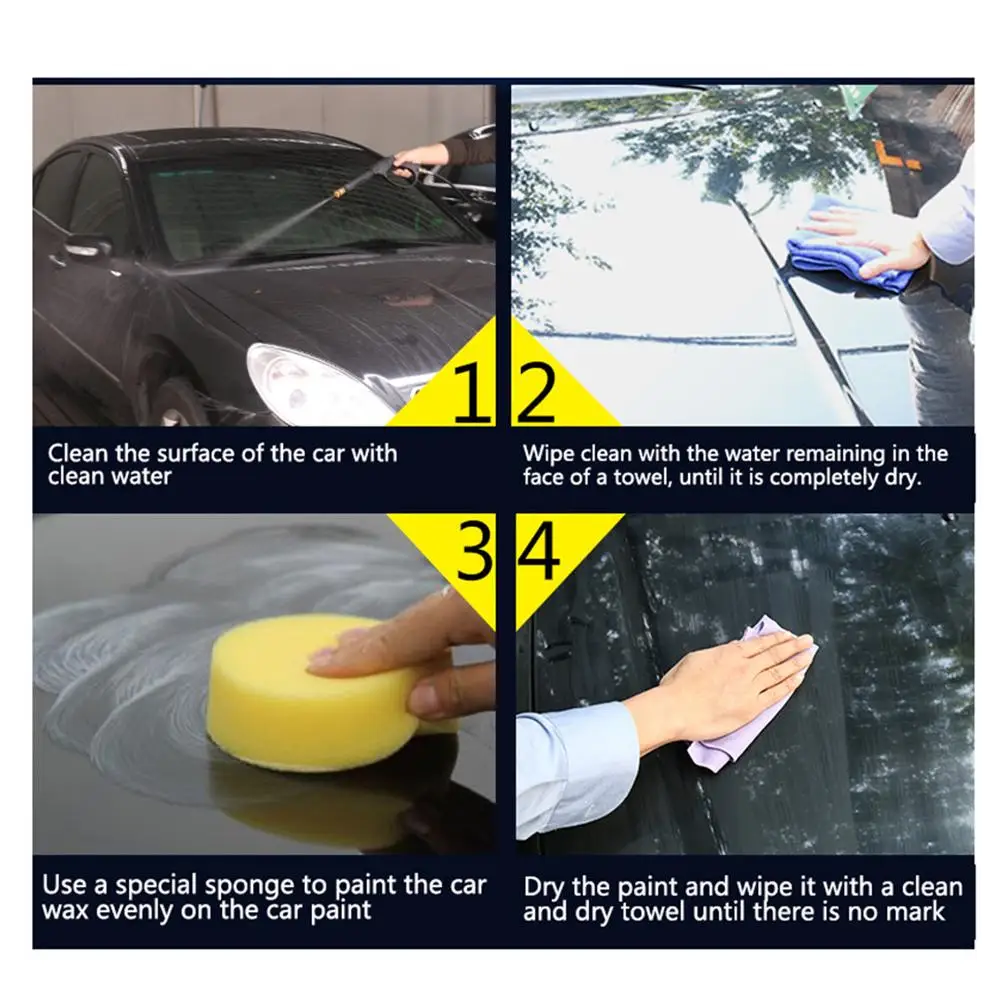 1

Clean the surface of the car with clean water

2

Wipe clean with the water remaining in the face of a towel, until it is completely dry.

3

Use a special sponge to paint the car wax evenly on the car paint

4

Dry the paint and wipe it with a clean and dry towel until there is no mark