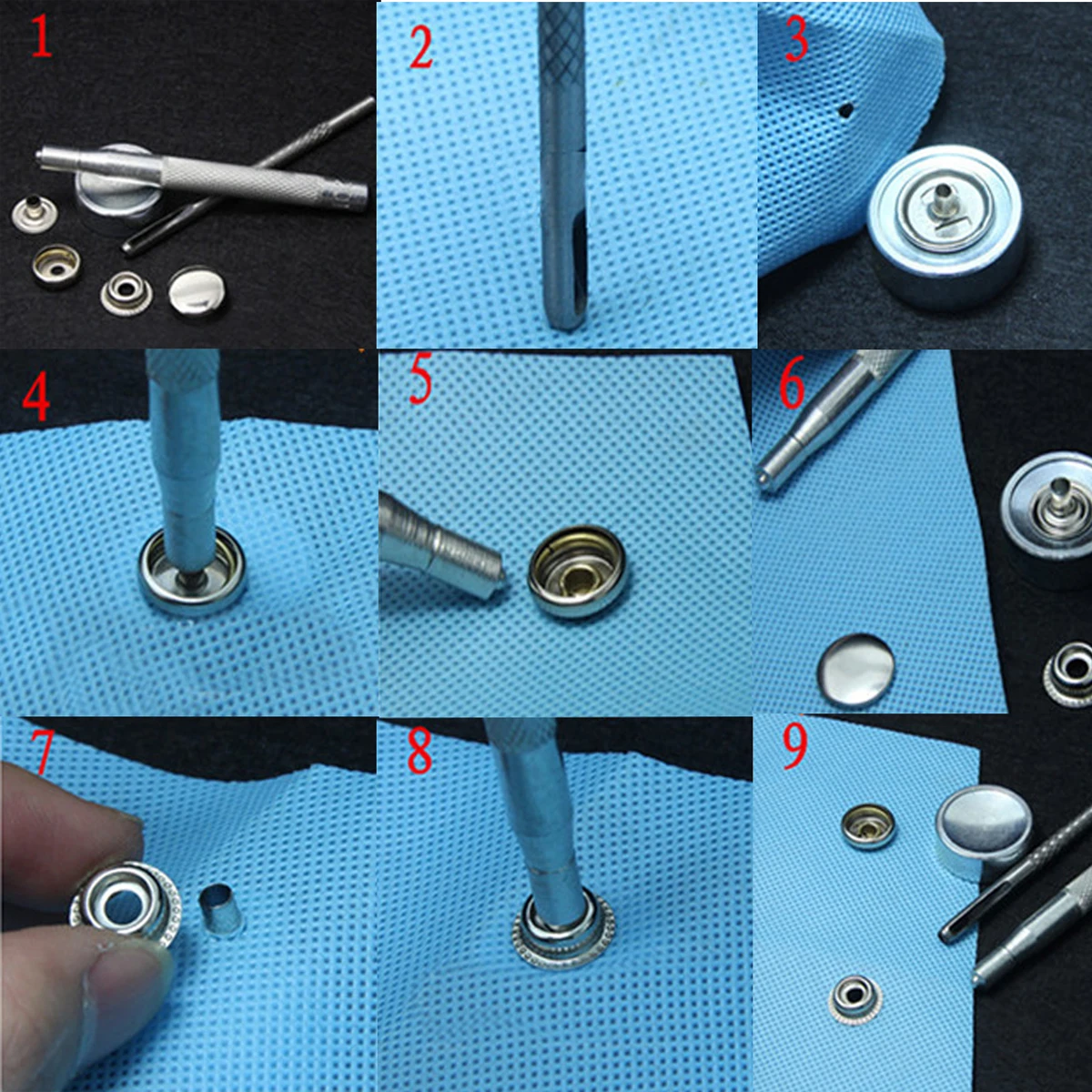 1
2
3
4
5
6
7
8
9