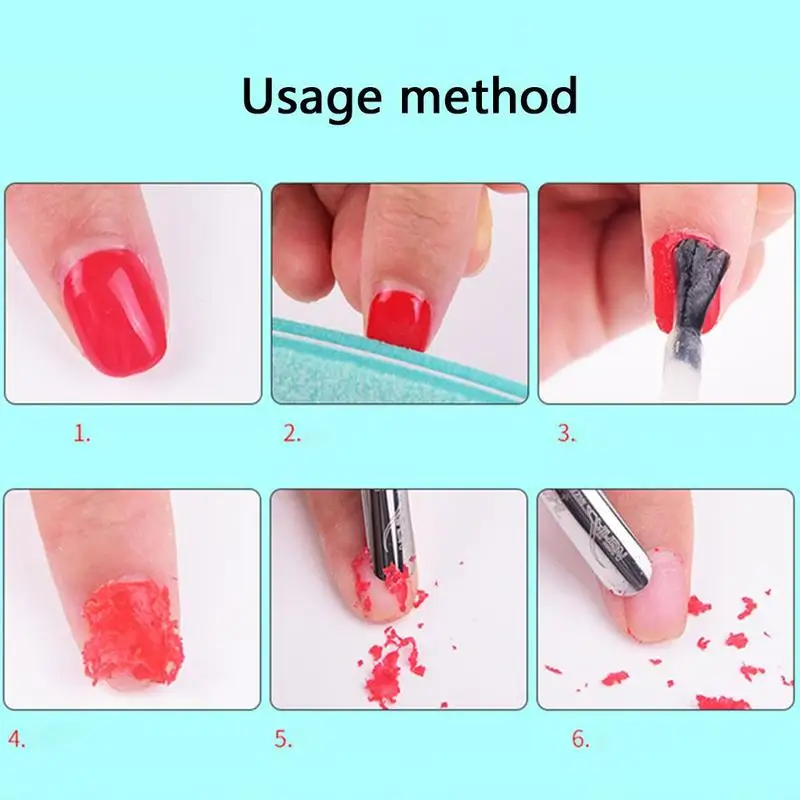 Usage method

1.

2.

3.

4.

5.

6.