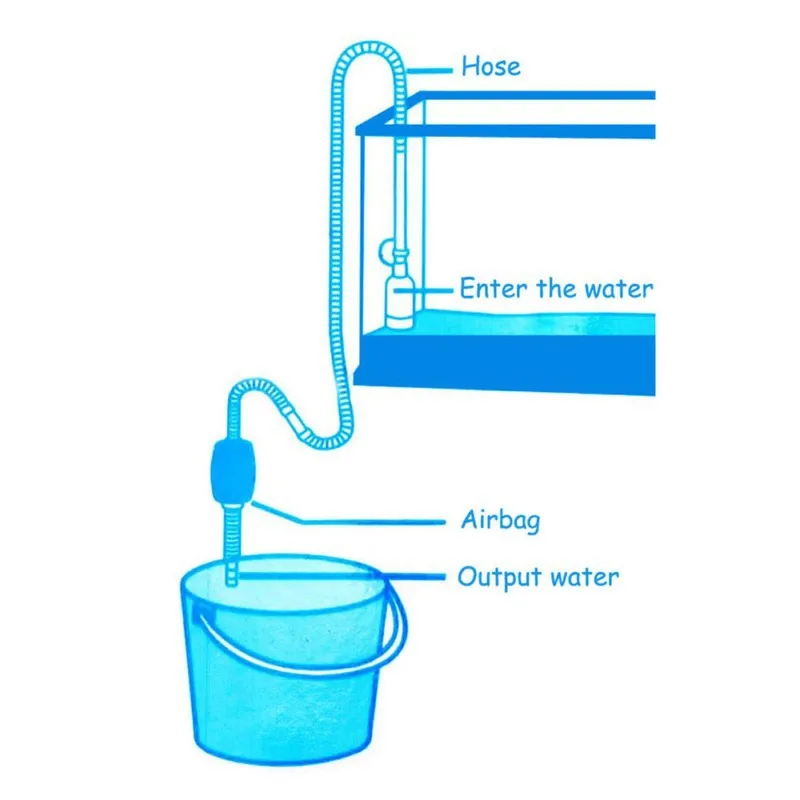 Hose

Enter the water

Airbag

Output water