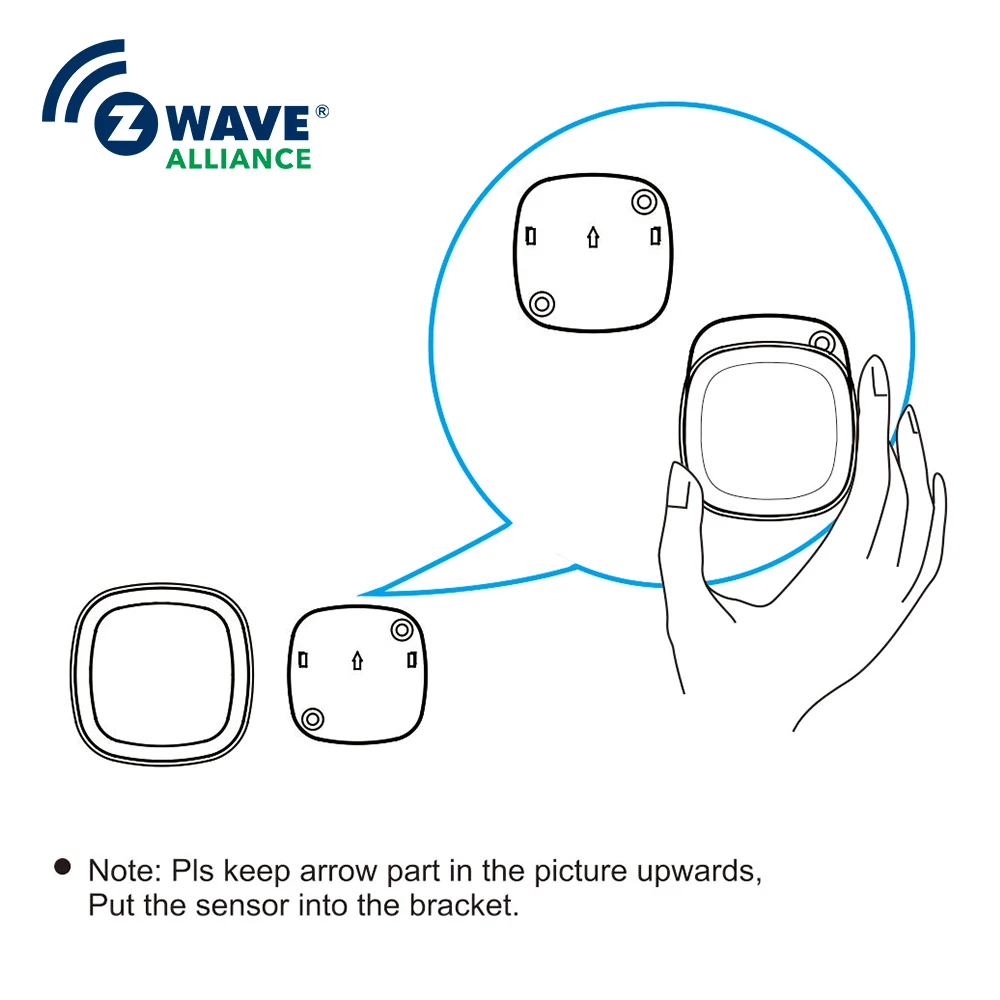 Z WAVE®
ALLIANCE

● Note: Pls keep arrow part in the picture upwards,
Put the sensor into the bracket.