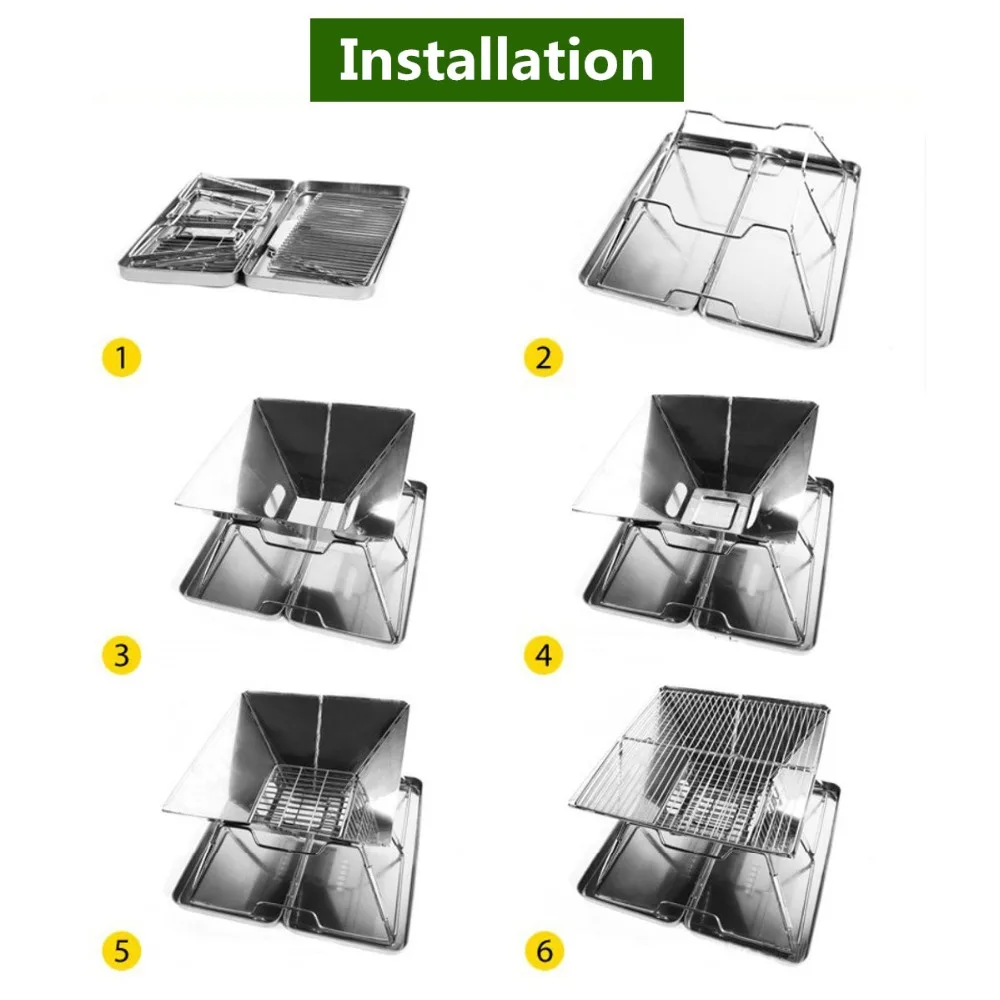 Installation

1

2

3

4

5

6