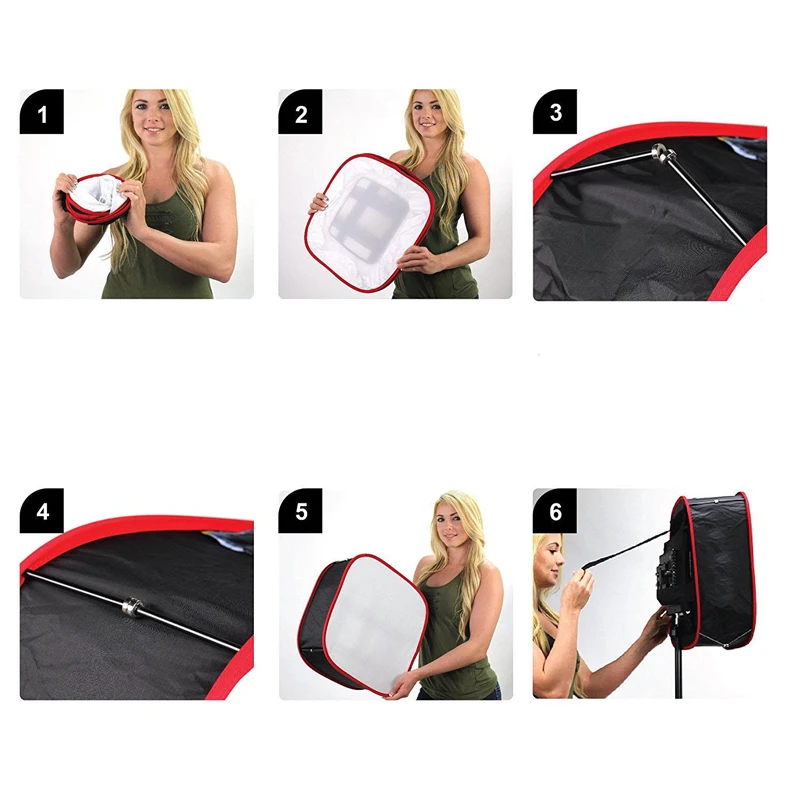 1

2

3

4

5

6