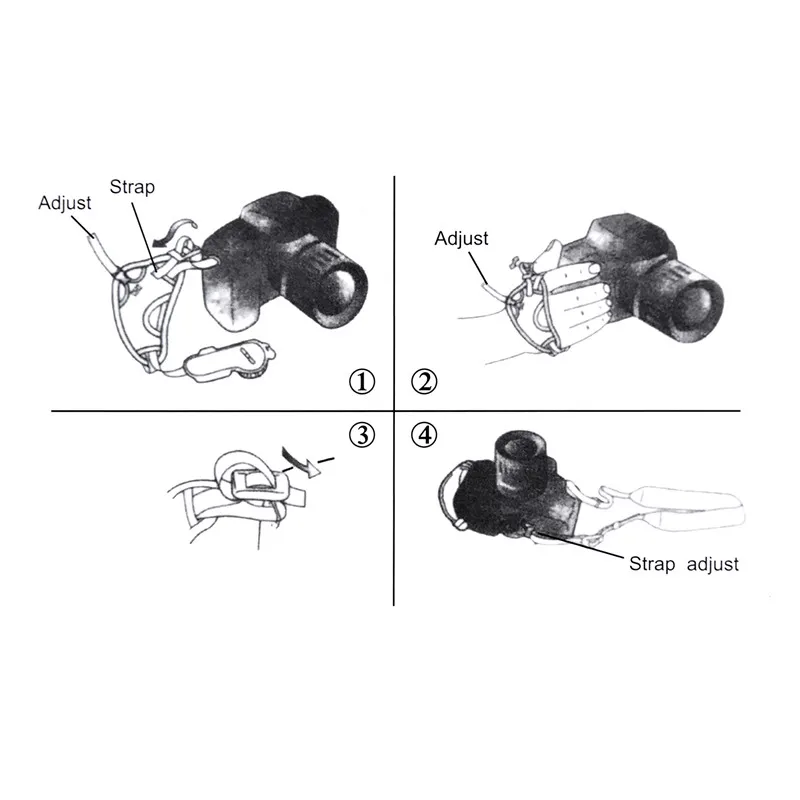 Adjust
Strap
①
Adjust
②
③
④
Strap adjust