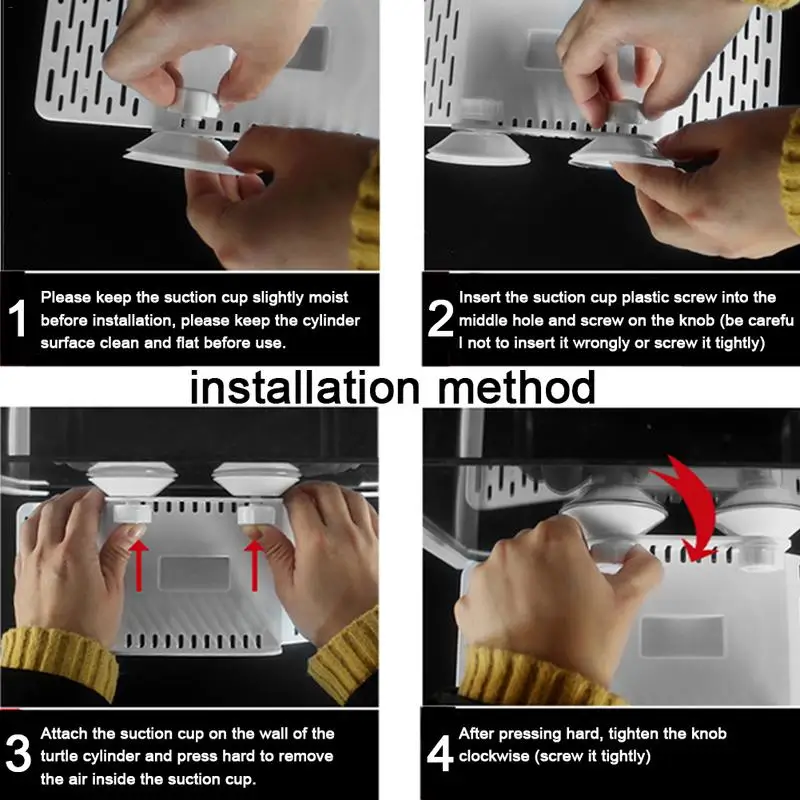 1 Please keep the suction cup slightly moist before installation, please keep the cylinder surface clean and flat before use.

2 Insert the suction cup plastic screw into the middle hole and screw on the knob (be carefu l not to insert it wrongly or screw it tightly)

installation method

3 Attach the suction cup on the wall of the turtle cylinder and press hard to remove the air inside the suction cup.

4 After pressing hard, tighten the knob clockwise (screw it tightly)