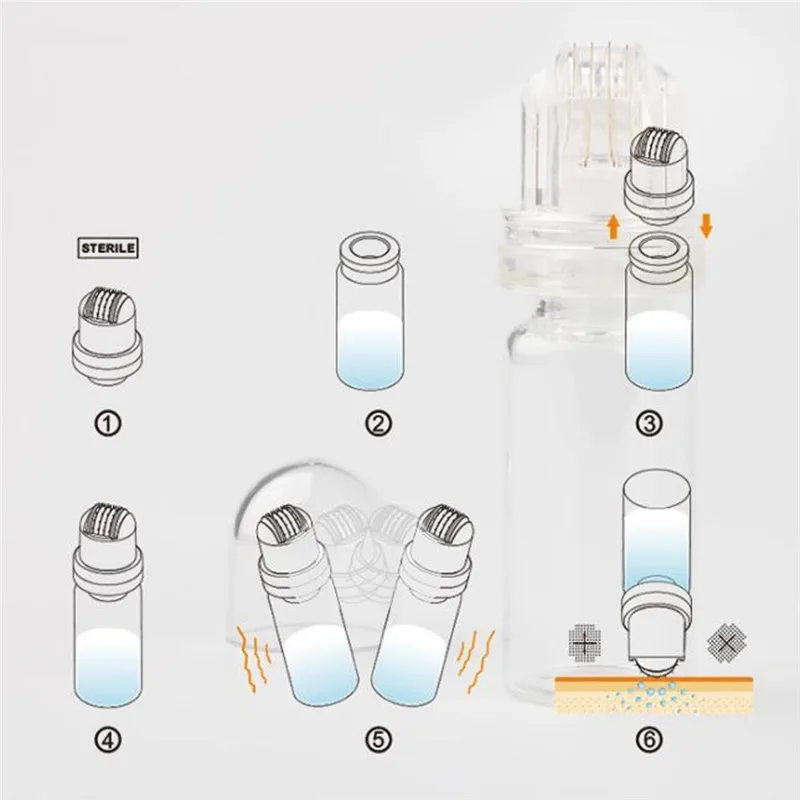 STERILE

①

②

③

④

⑤

⑥