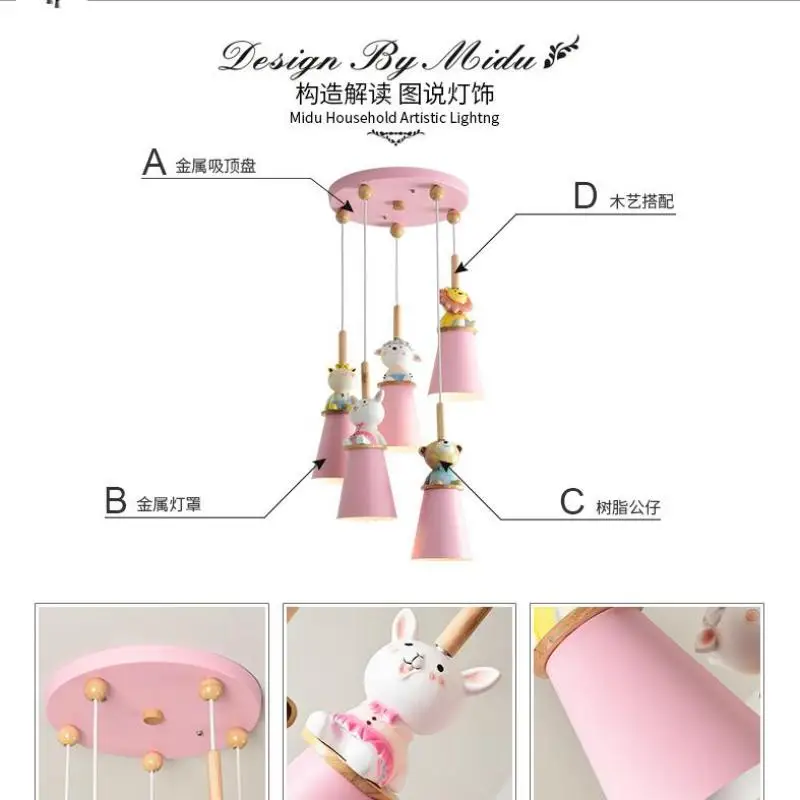 Design By Midu
构造解读 图说灯饰
Midu Household Artistic Lightng

A 金属吸顶盘

D 木艺搭配

B 金属灯罩

C 树脂公仔