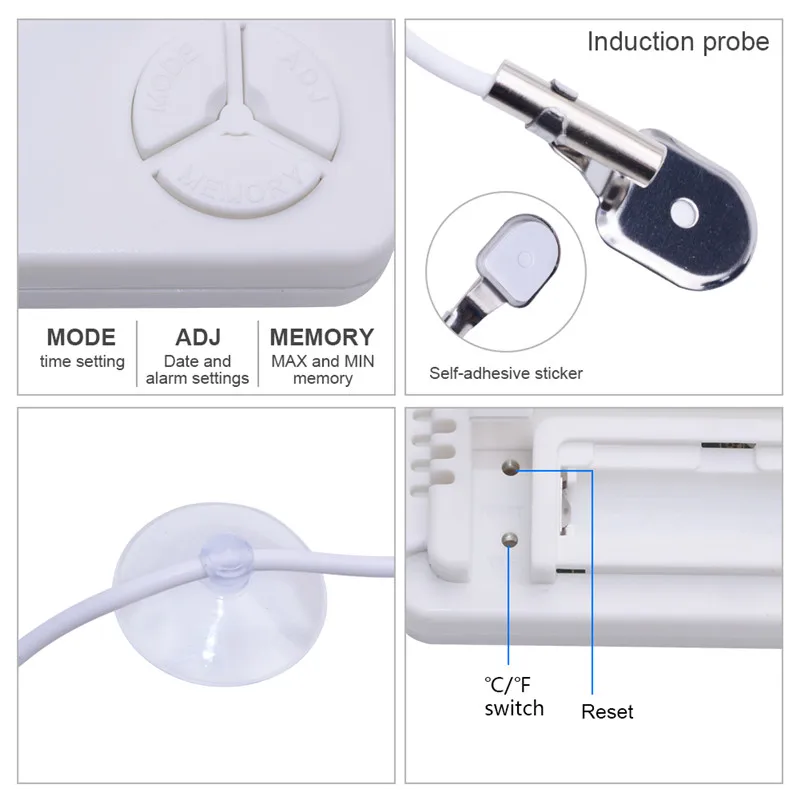 MODE
ADJ
MEMORY

MODE
time setting

ADJ
Date and alarm settings

MEMORY
MAX and MIN memory

Induction probe

Self-adhesive sticker

°C/°F switch

Reset