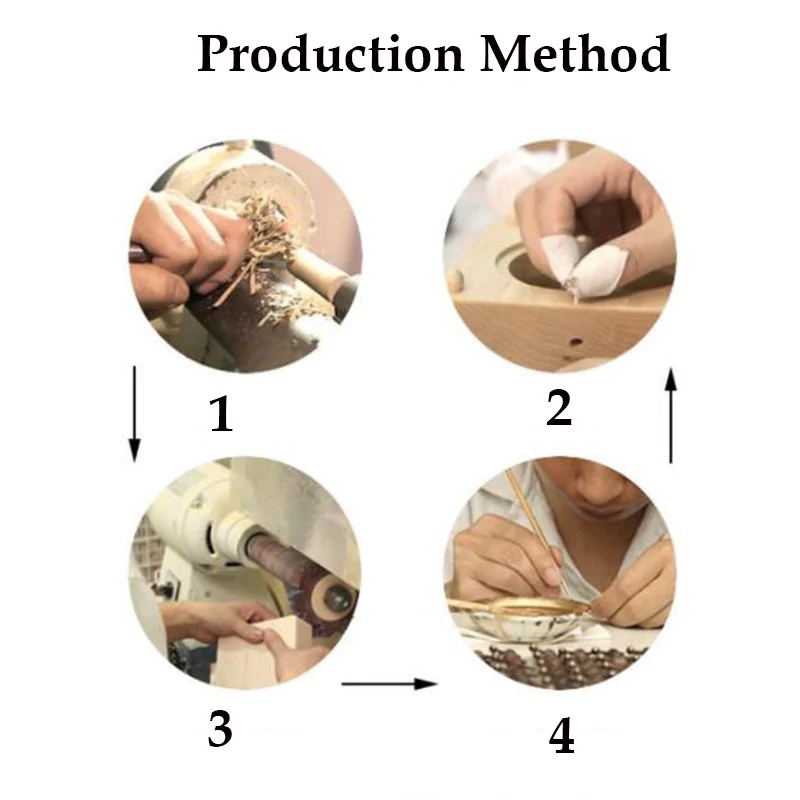 Production Method

1

2

3

4